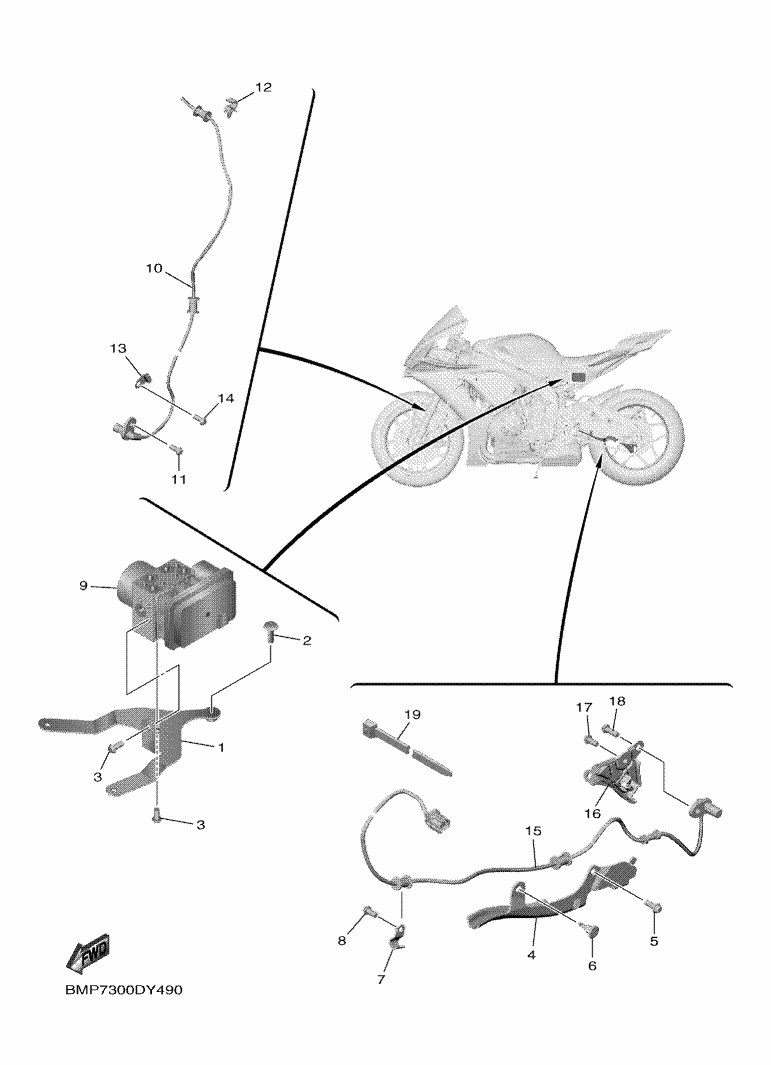 12
10
13
14
11
9
2
1
3
3
19
17
18
16
15
8
7
4
6
5
FWD
BMP7300DY490