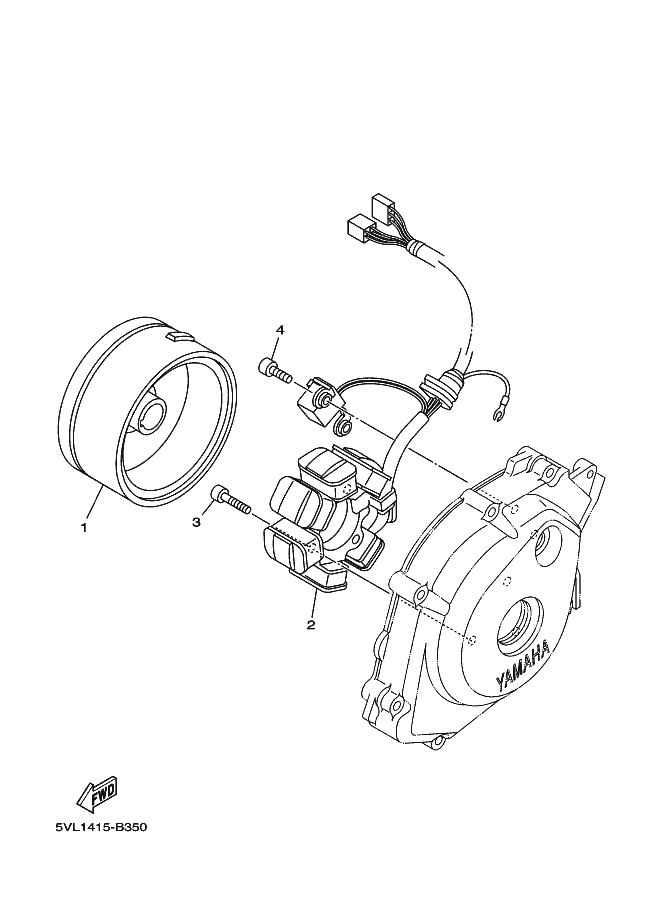 4
1
3
2
YAMAHA
FWD
5VL1415-B350