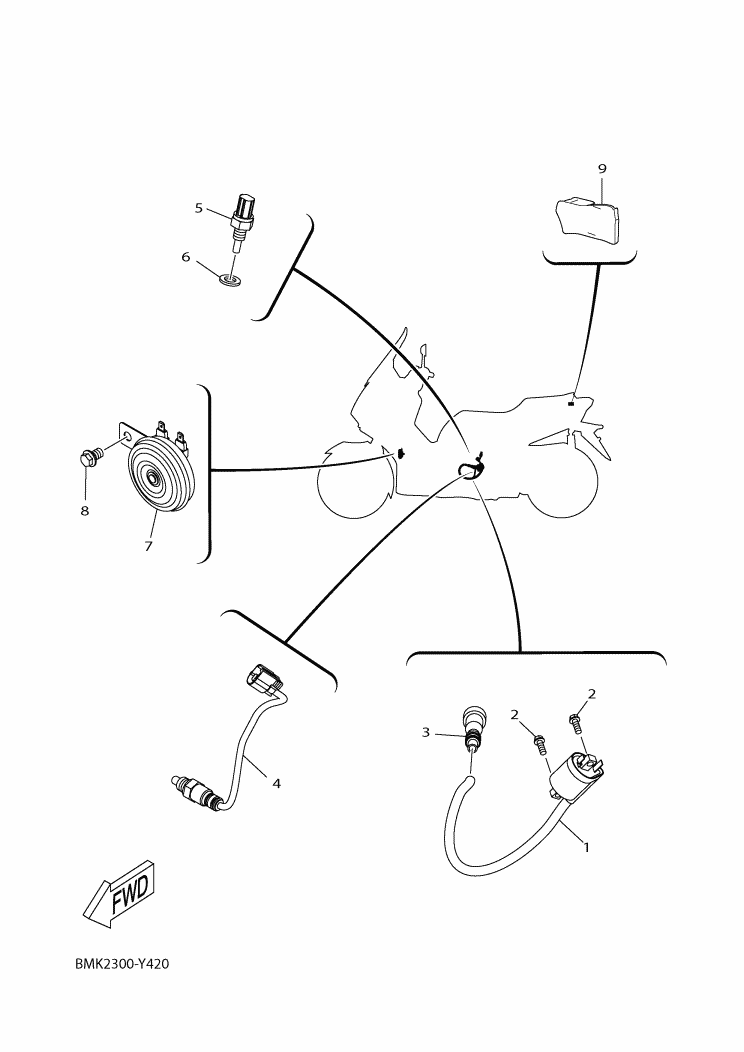 9

5

6

8

7

4

3

2

2

1

FWD

BMK2300-Y420