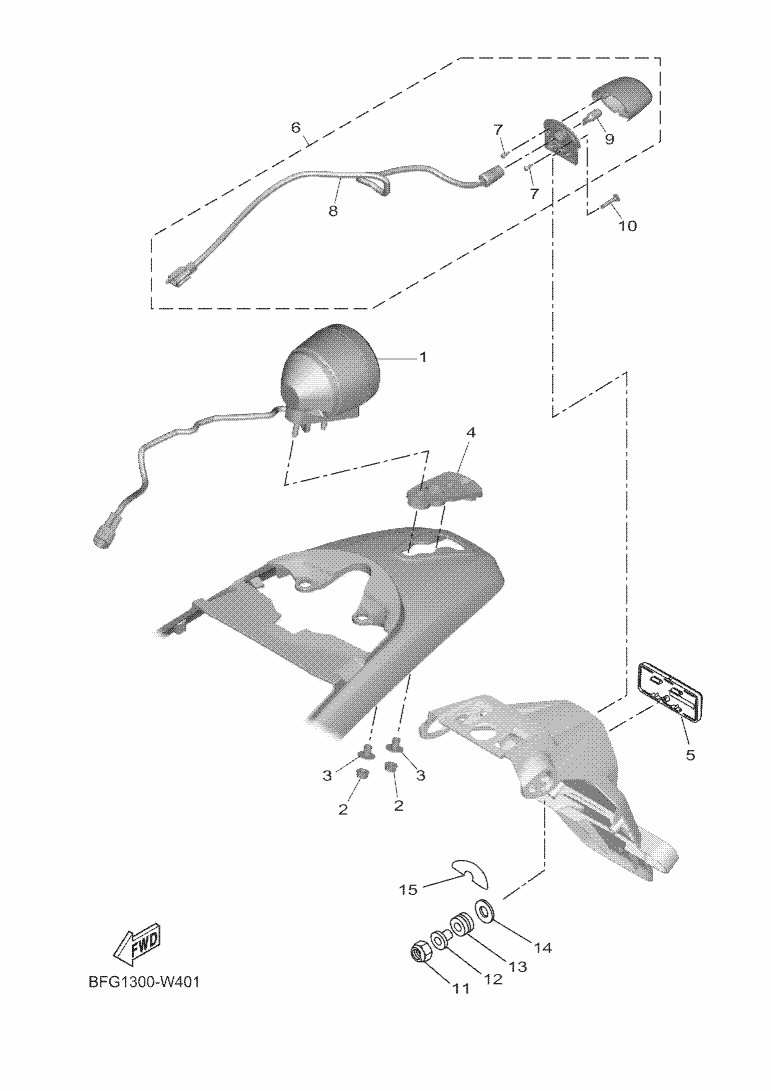 6
7
9
7
8
10
1
4
5
3
3
2
2
15
14
13
12
11
FWD
BFG1300-W401