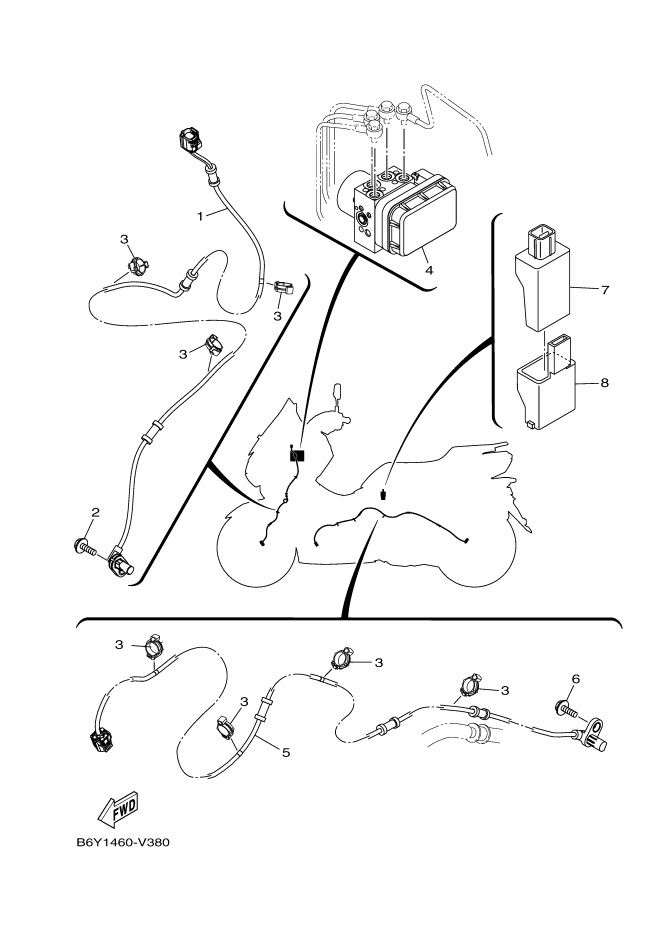 1
3
3
3
2
4
7
8
3
3
3
3
6
5
FWD
B6Y1460-V380