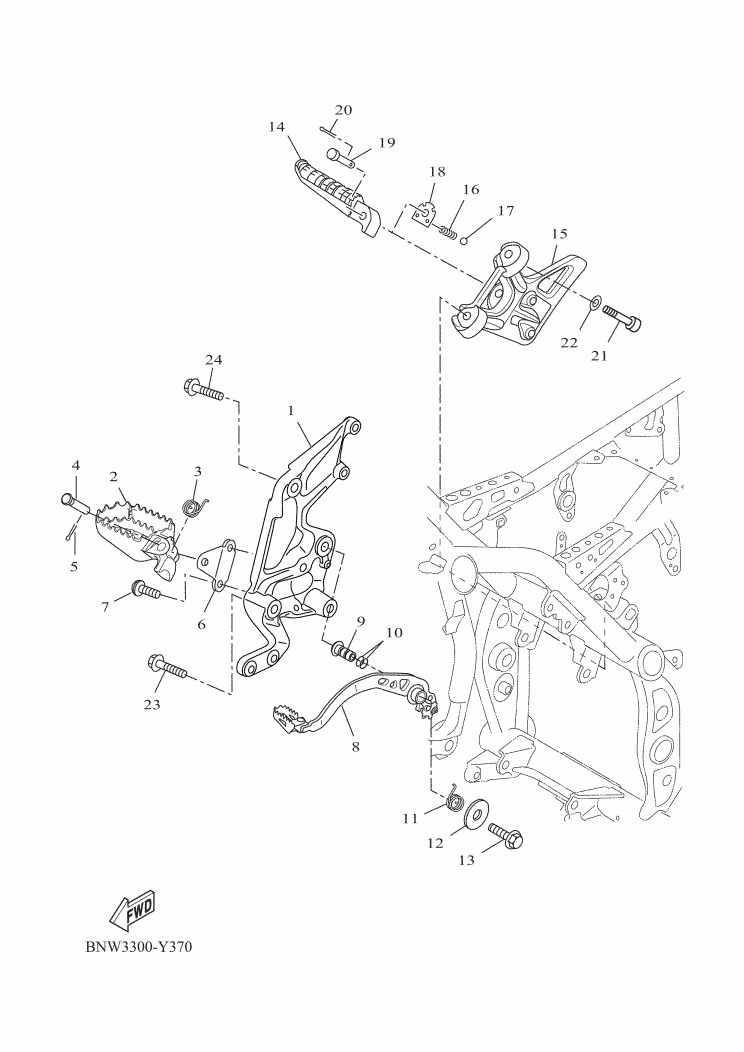 20
14
19
18
16
17
15
22
21
24
1
4
2
3
5
7
6
9
10
23
8
11
12
13
FWD
BNW3300-Y370