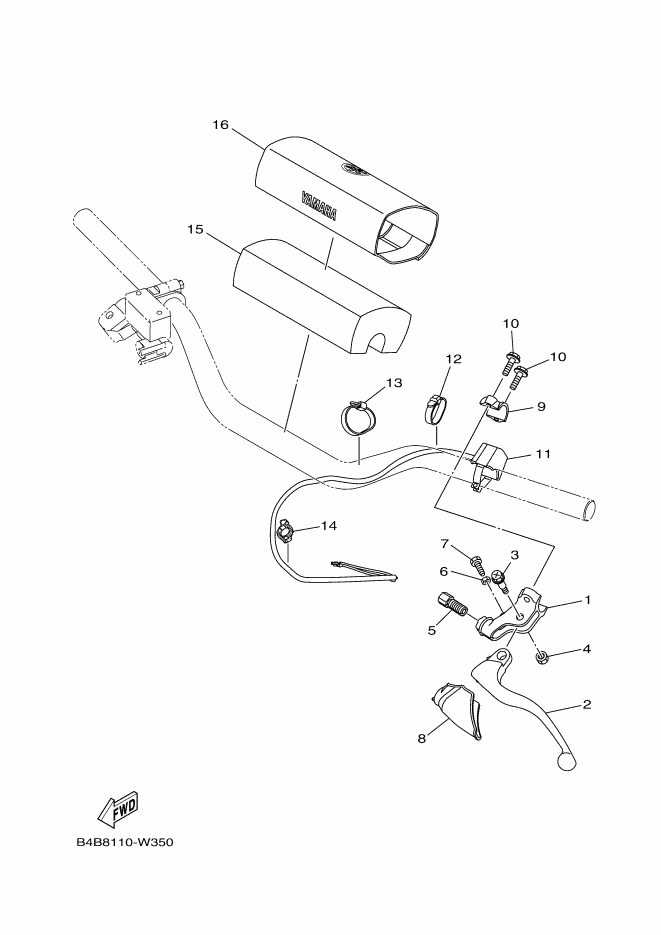 16

YAMAHA

15

10

10

12

13

9

11

14

7

3

6

1

5

4

2

8

FWD

B4B8110-W350