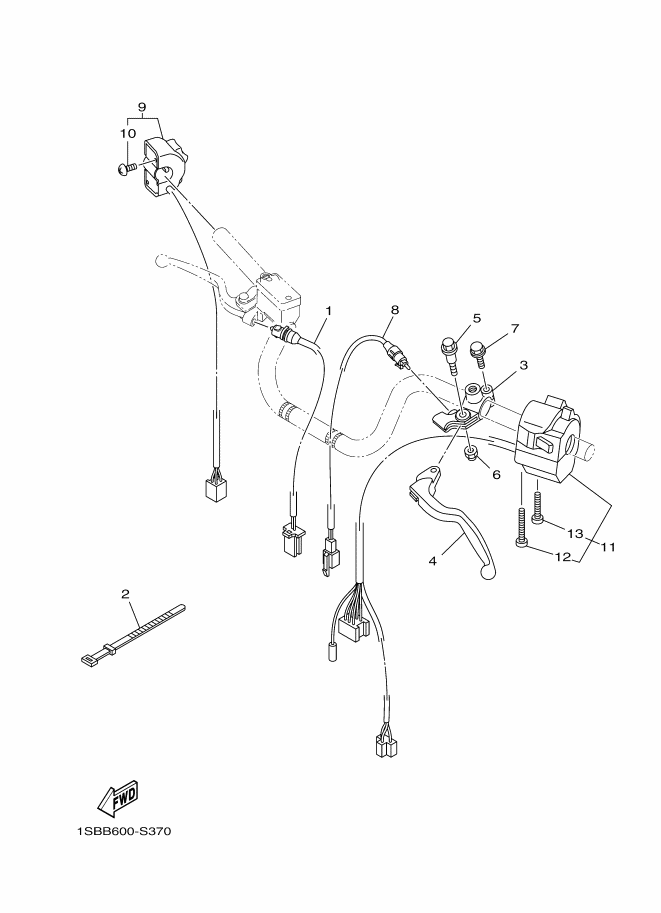 9
10
1
8
5
7
3
6
4
13
11
12
2
FWD
1SBB600-S370