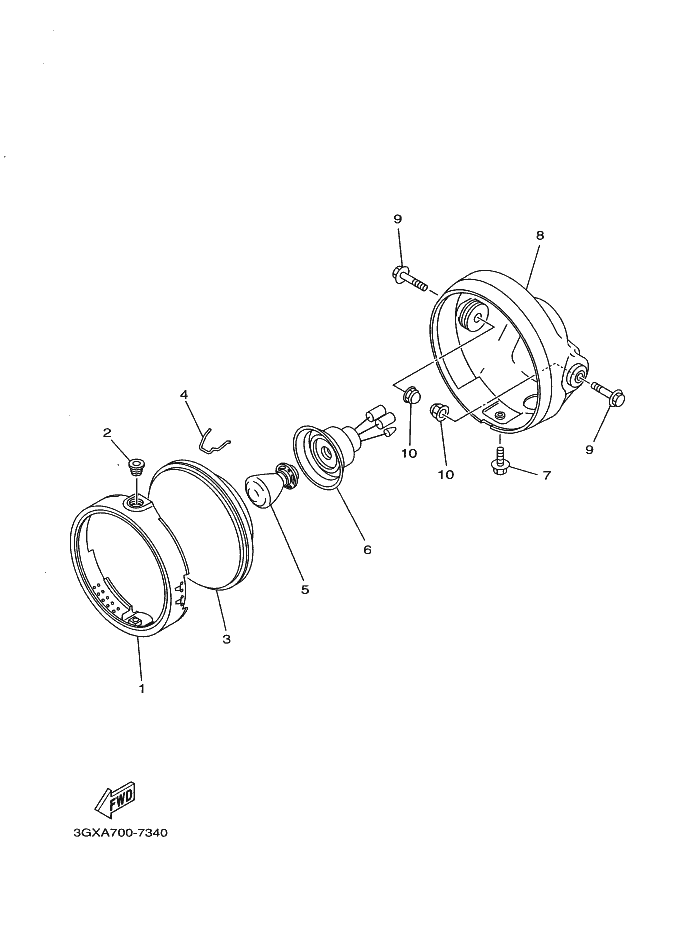 9
8
4
2
10
10
9
7
6
5
3
1
FWD
3GXA700-7340