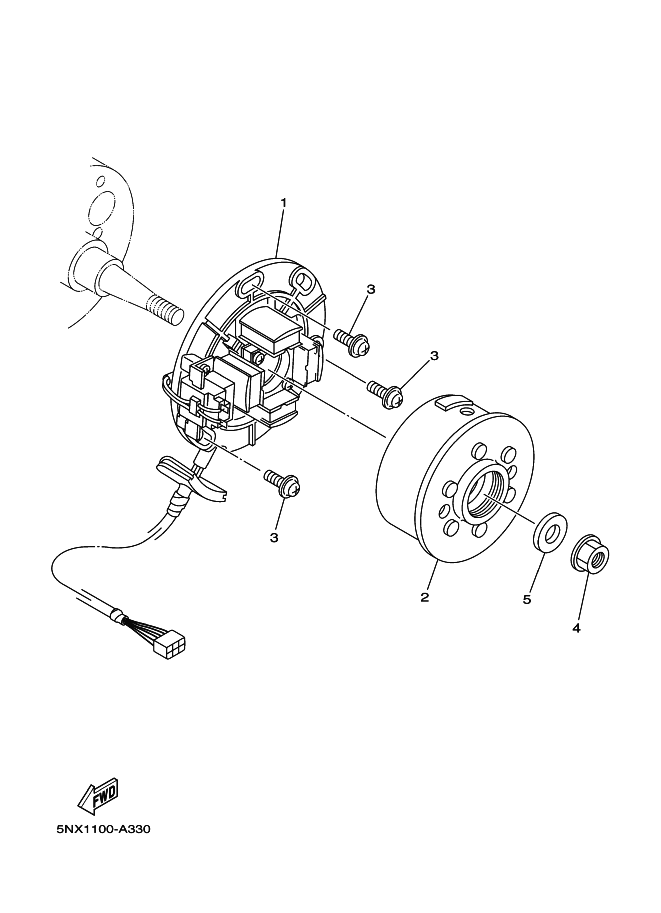 1
3
3
3
2
5
4
FWD
5NX1100-A330