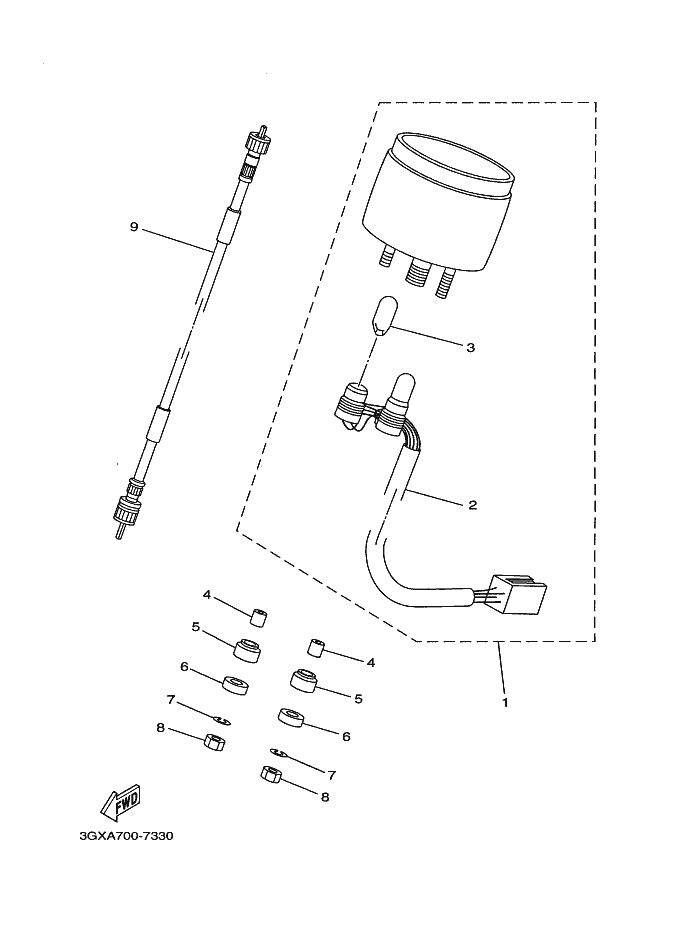 9
3
2
4
5
4
6
5
7
6
8
7
8
1
FWD
3GXA700-7330