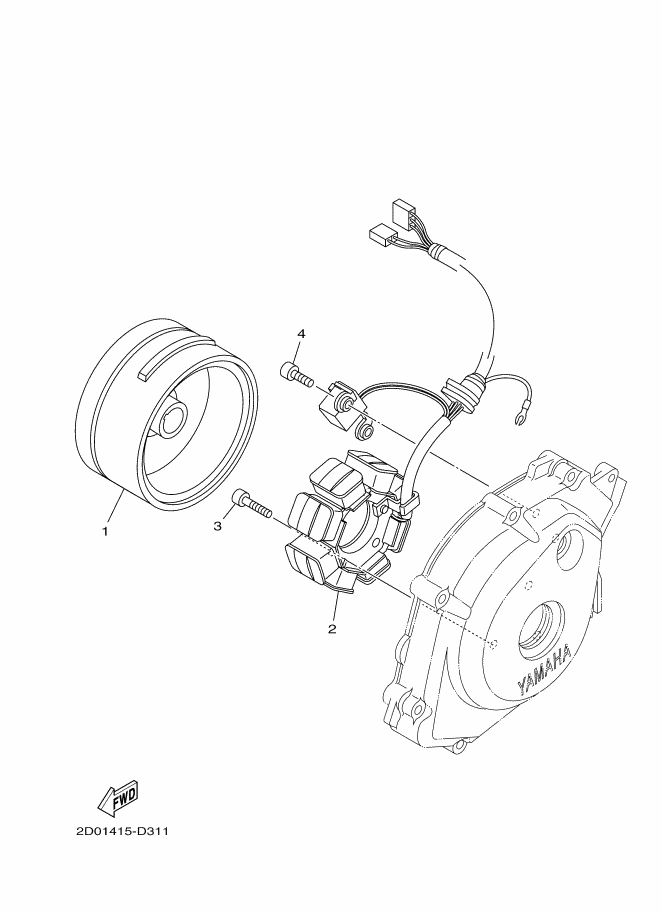 4

1

3

2

YAMAHA

FWD

2D01415-D311