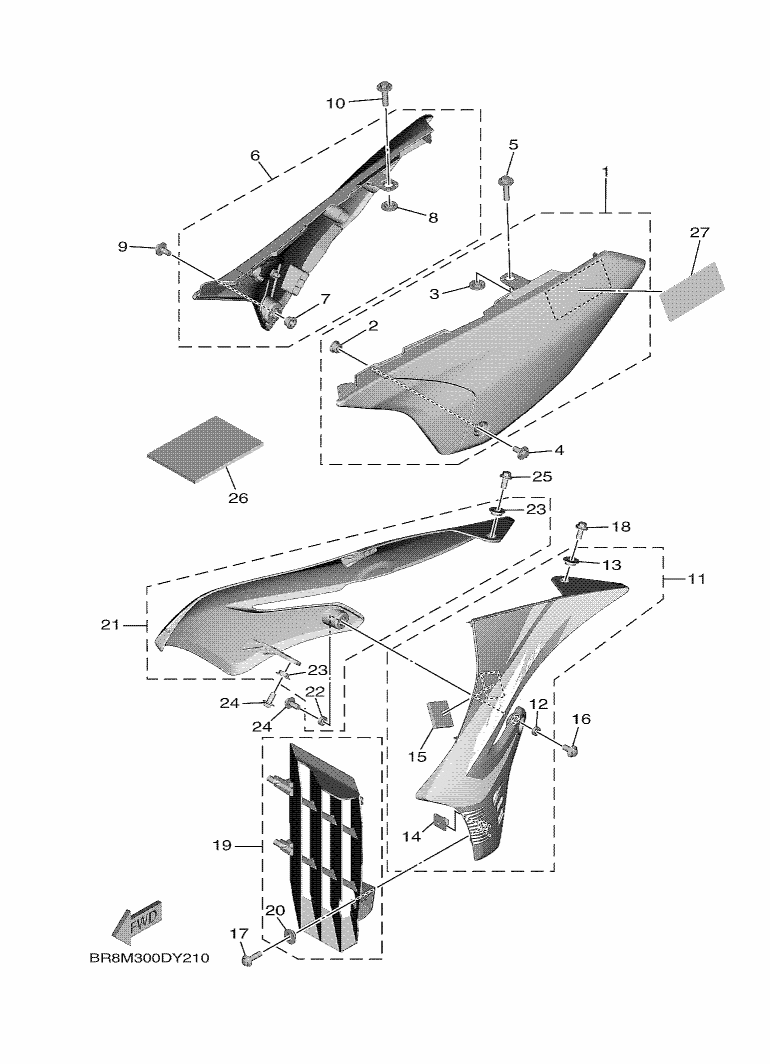 10
6
5
1
8
27
9
3
7
2
4
26
25
23
18
13
11
21
23
24
22
24
12
16
15
14
19
20
17
FWD
BR8M300DY210