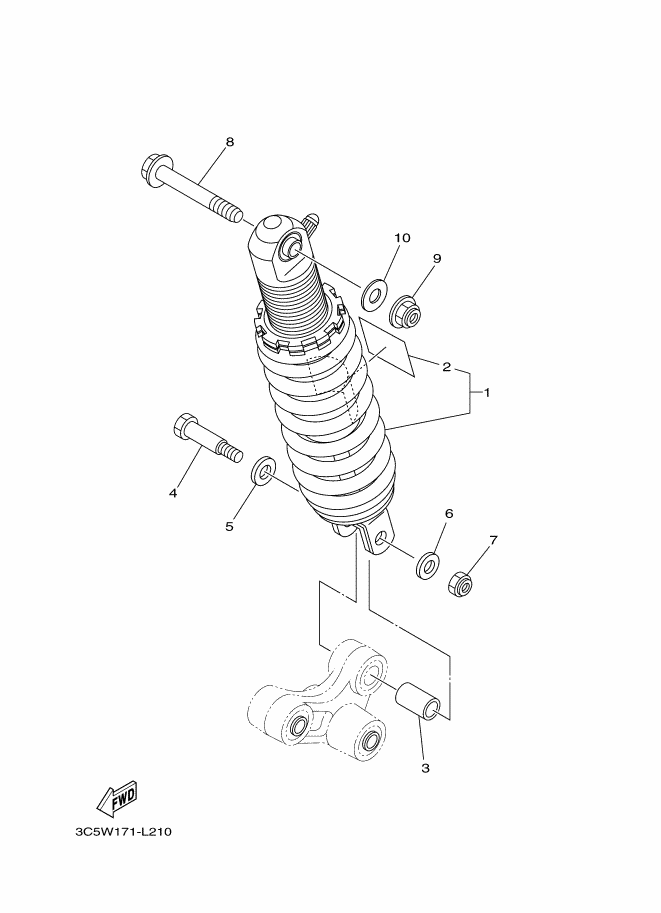 8
10
9
2
1
4
5
6
7
3
FWD
3C5W171-L210