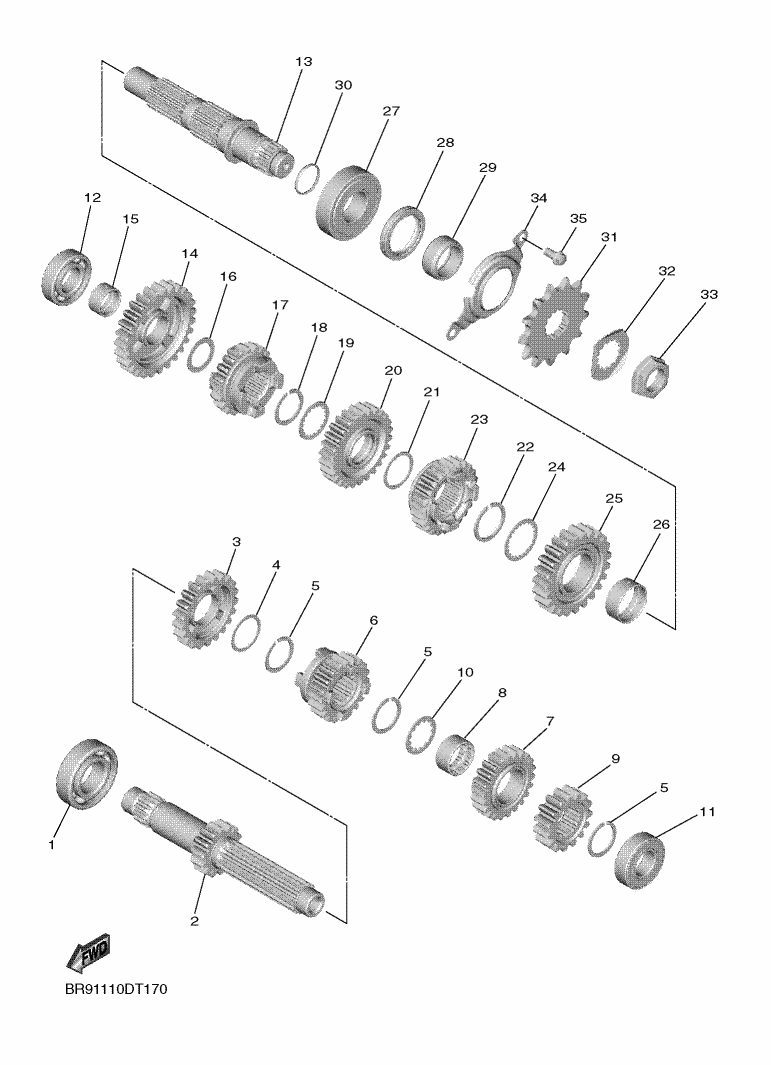 13
30
27
28
29
34
35
31
32
33
12
15
14
16
17
18
19
20
21
23
22
24
25
26
3
4
5
6
5
10
8
7
9
5
11
1
2
FWD
BR91110DT170