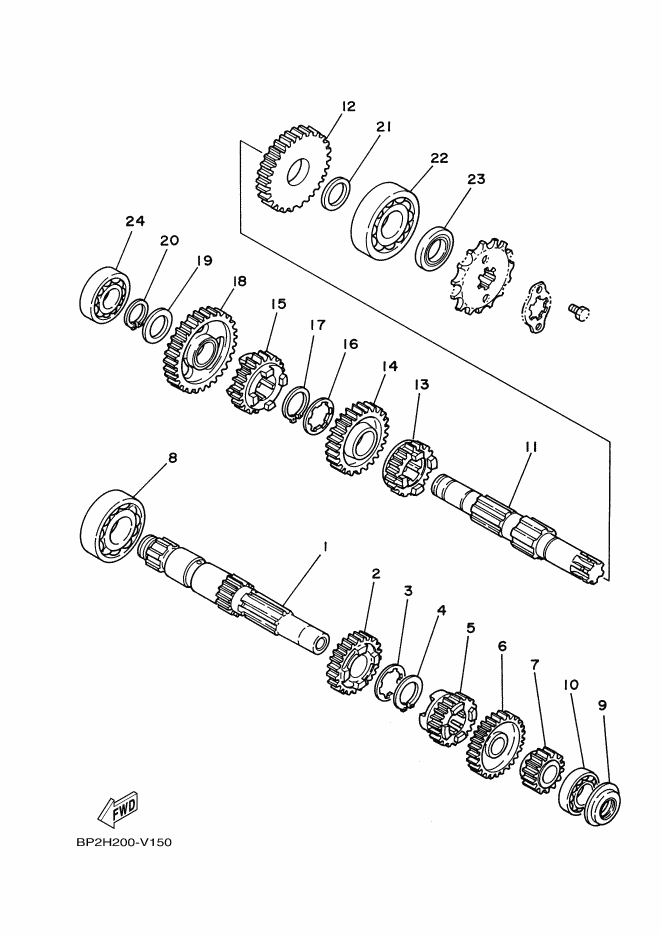 12
21
22
23
24
20
19
18
15
17
16
14
13
11
8
1
2
3
4
5
6
7
10
9
FWD
BP2H200-V150