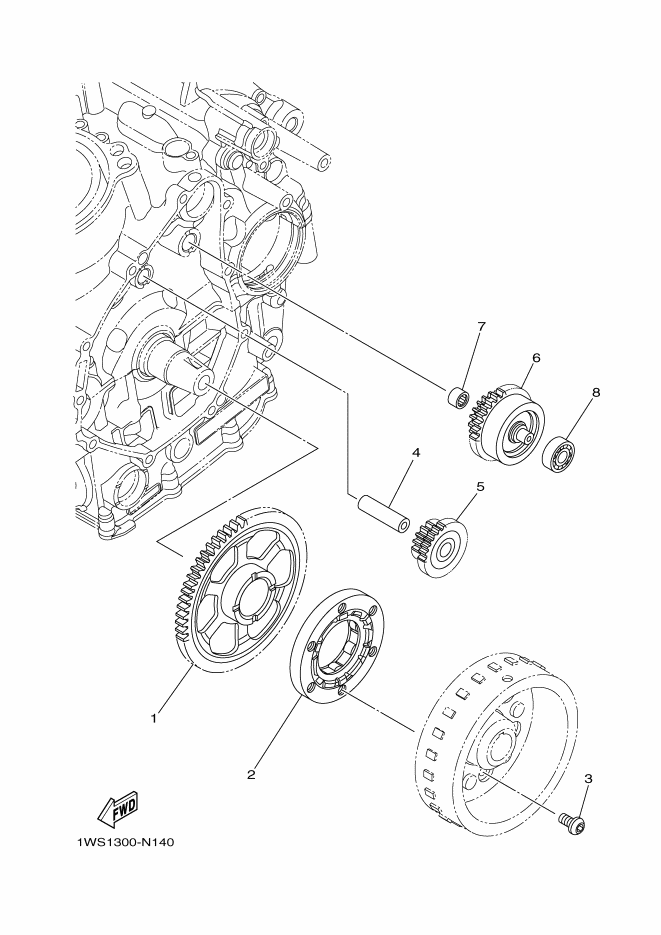 7
6
8
4
5
1
2
3
FWD
1WS1300-N140