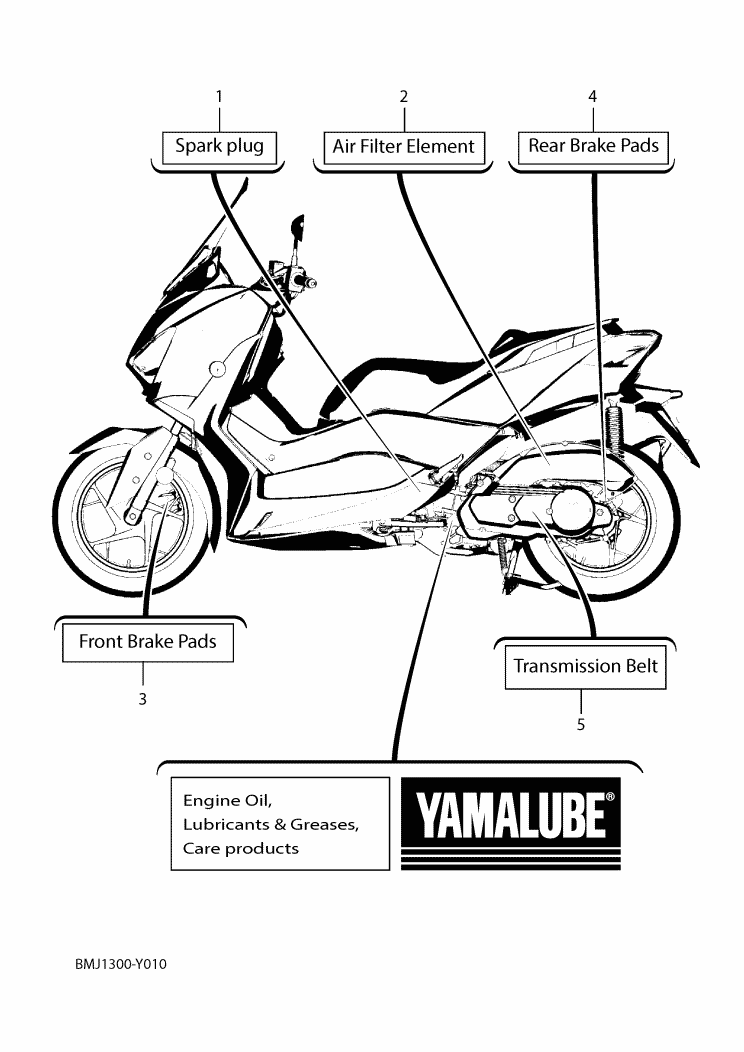 1
Spark plug

2
Air Filter Element

4
Rear Brake Pads

Front Brake Pads
3

Transmission Belt
5

Engine Oil,
Lubricants & Greases,
Care products

YAMALUBE®

BMJ1300-Y010