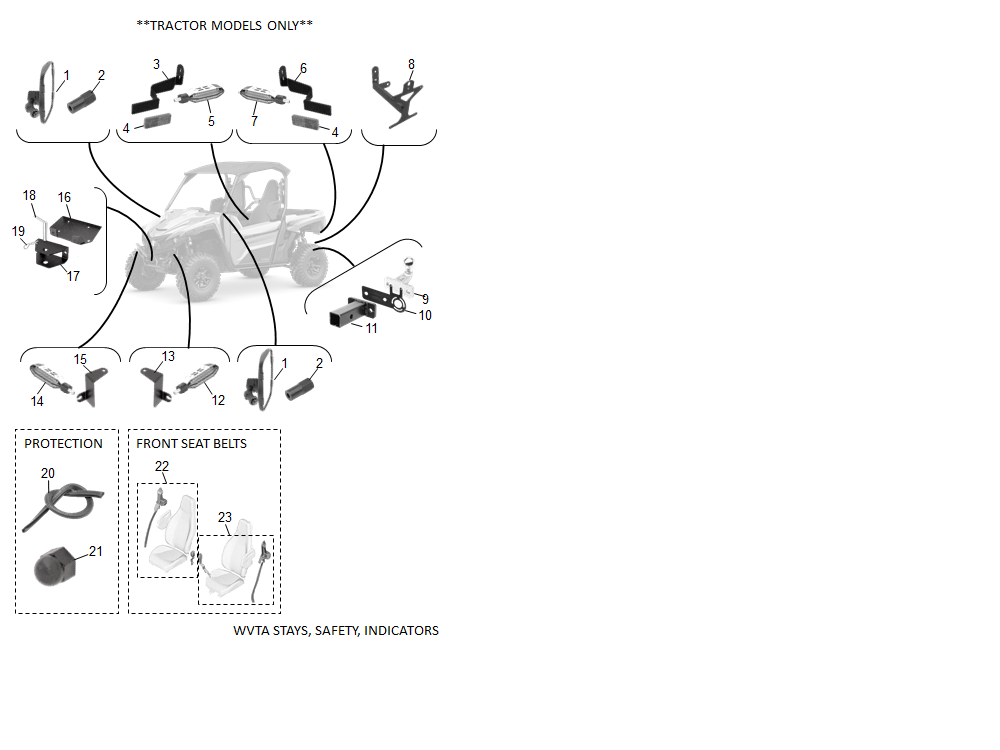 **TRACTOR MODELS ONLY**

1
2
3
4
5
6
7
4
8
18
16
19
17
9
10
11
15
14
13
12
1
2

PROTECTION
20
21

FRONT SEAT BELTS
22
23

WVTA STAYS, SAFETY, INDICATORS