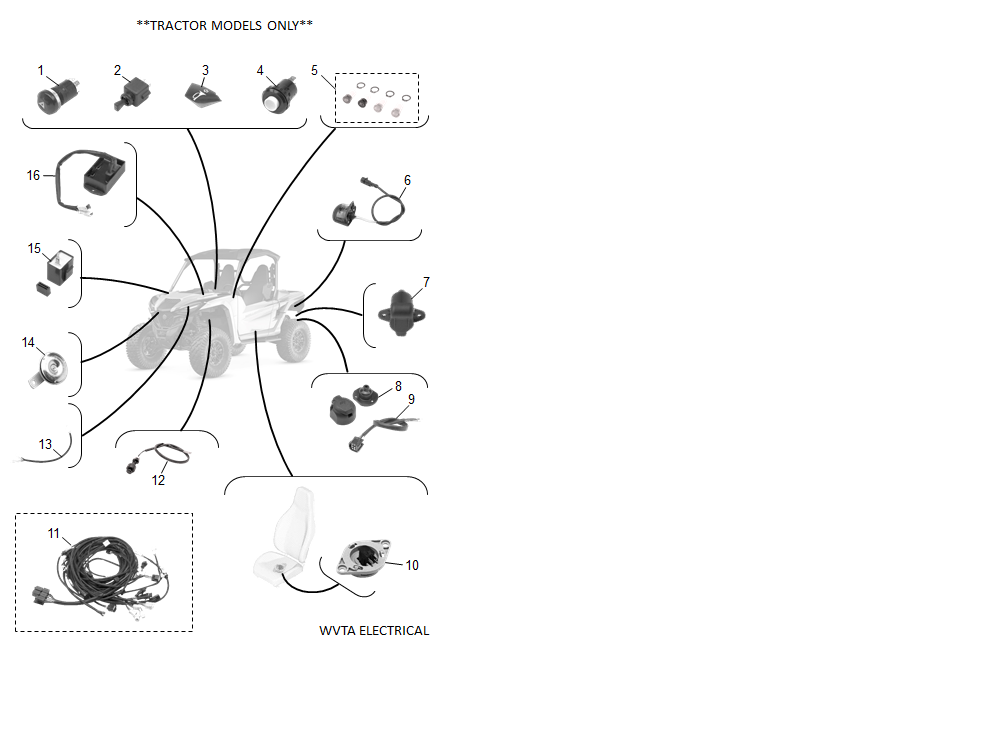 **TRACTOR MODELS ONLY**

1
2
3
4
5
16
6
15
7
14
8
9
13
12
11
10

WVTA ELECTRICAL