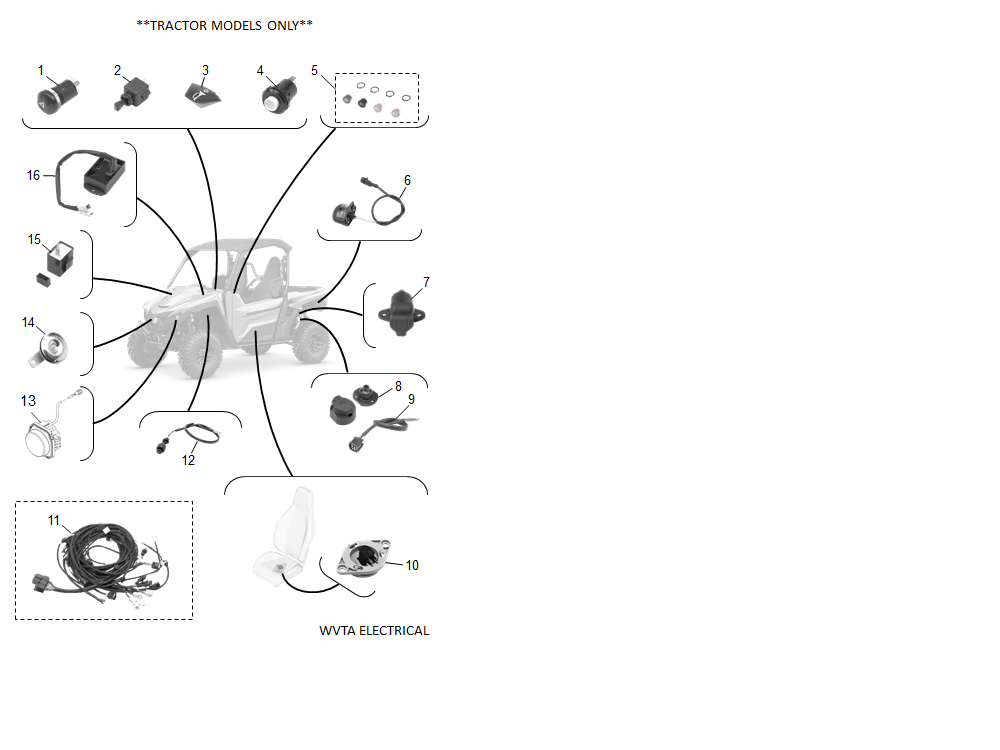 **TRACTOR MODELS ONLY**

1
2
3
4
5
16
6
15
7
14
8
9
13
12
11
10

WVTA ELECTRICAL