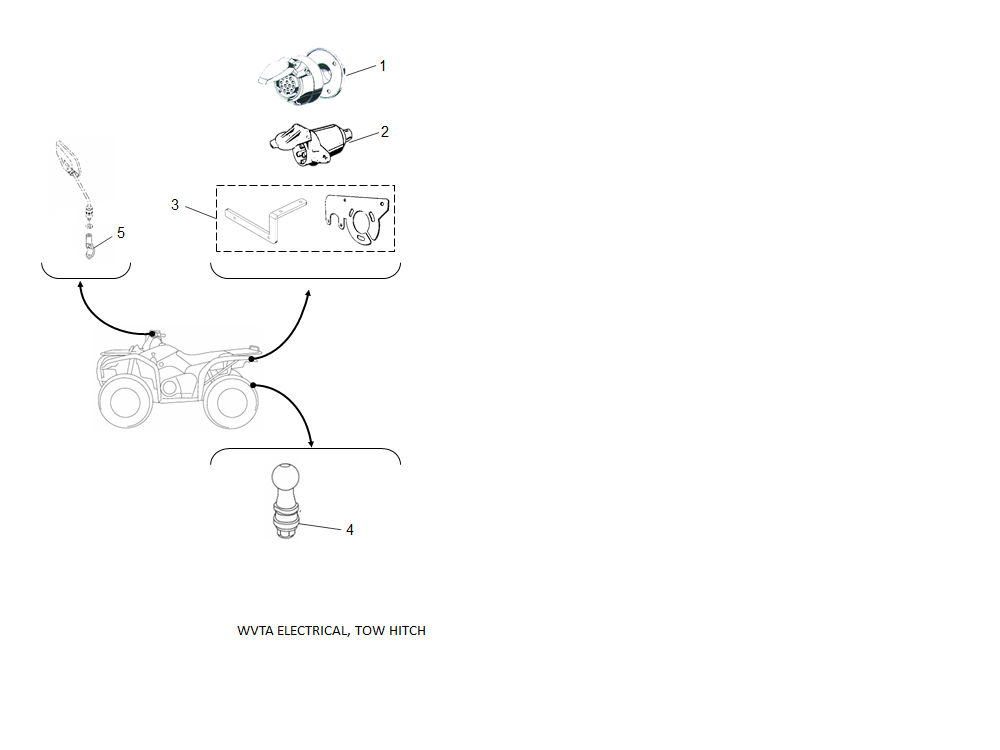 1
2
3
5
4

WVTA ELECTRICAL, TOW HITCH