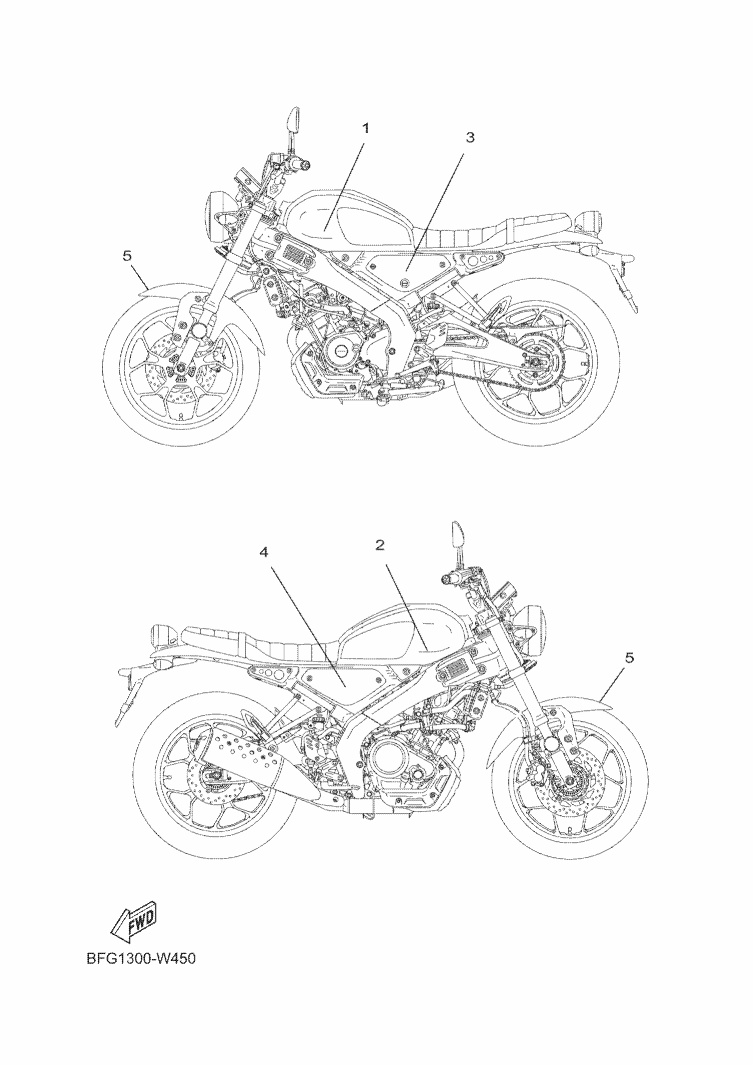 1
3
5
4
2
5
FWD
BFG1300-W450