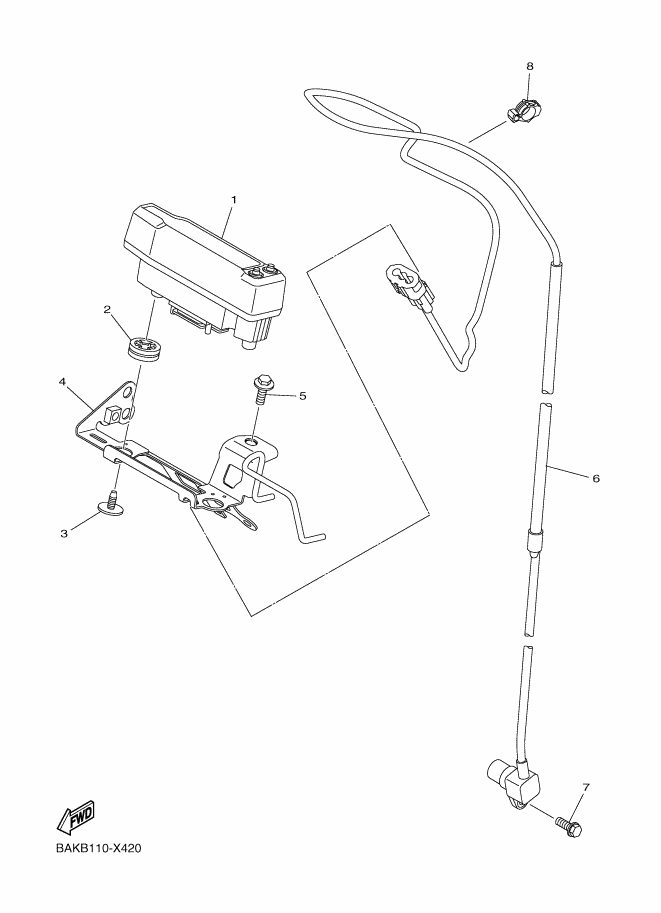 8
1
2
4
5
6
3
7
FWD
BAKB110-X420