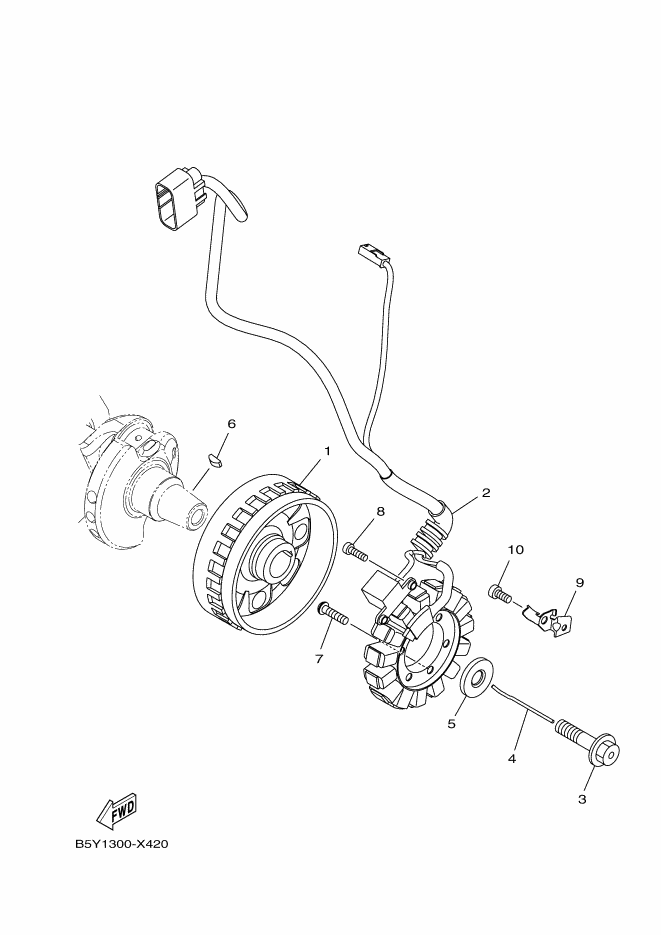 6
1
2
8
10
9
7
5
4
3
FWD
B5Y1300-X420