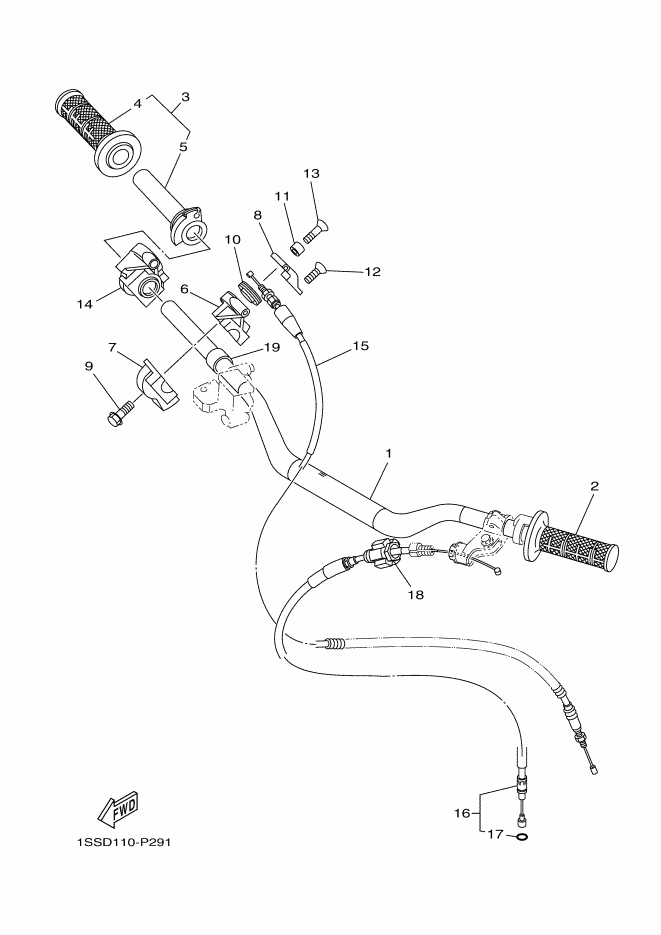 4
3
5
13
11
8
10
12
14
6
7
19
15
9
1
2
18
16
17
FWD
1SSD110-P291