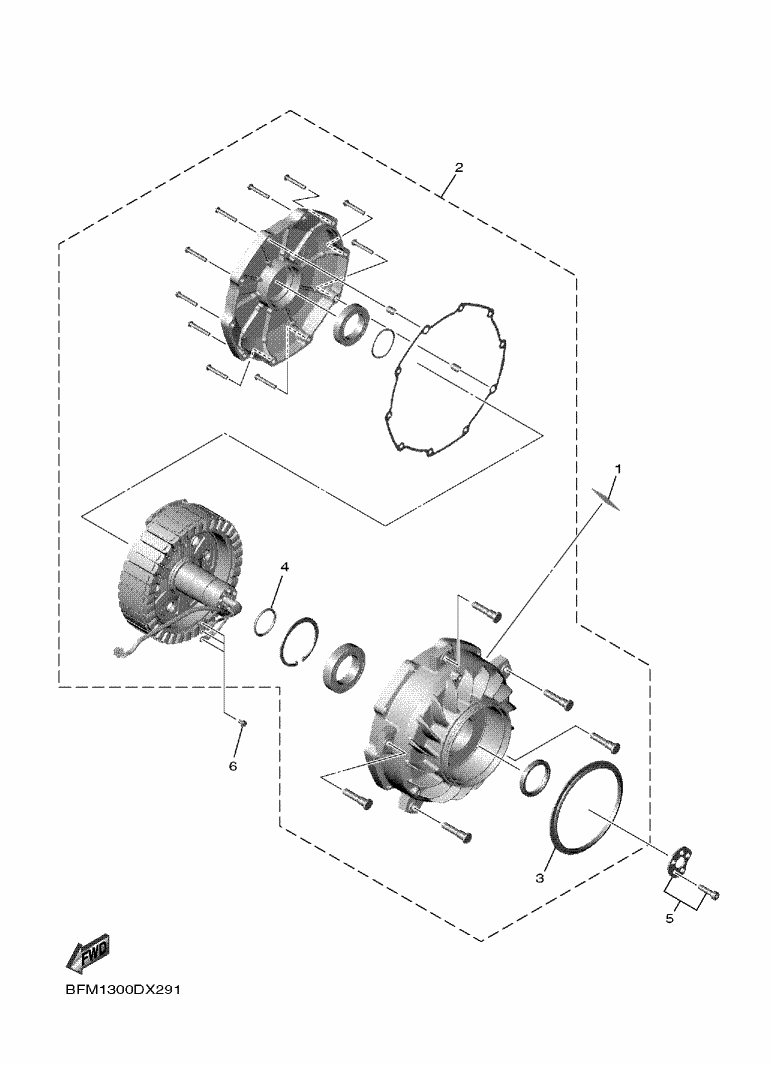 2

1

4

6

3

5

FWD

BFM1300DX291