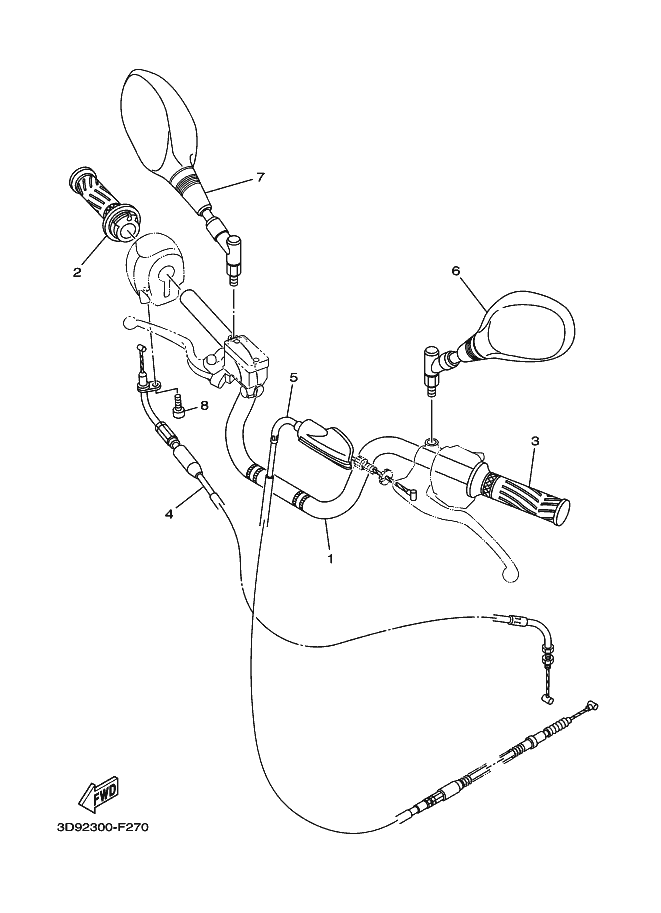 7
2
6
5
8
3
4
1
FWD
3D92300-F270