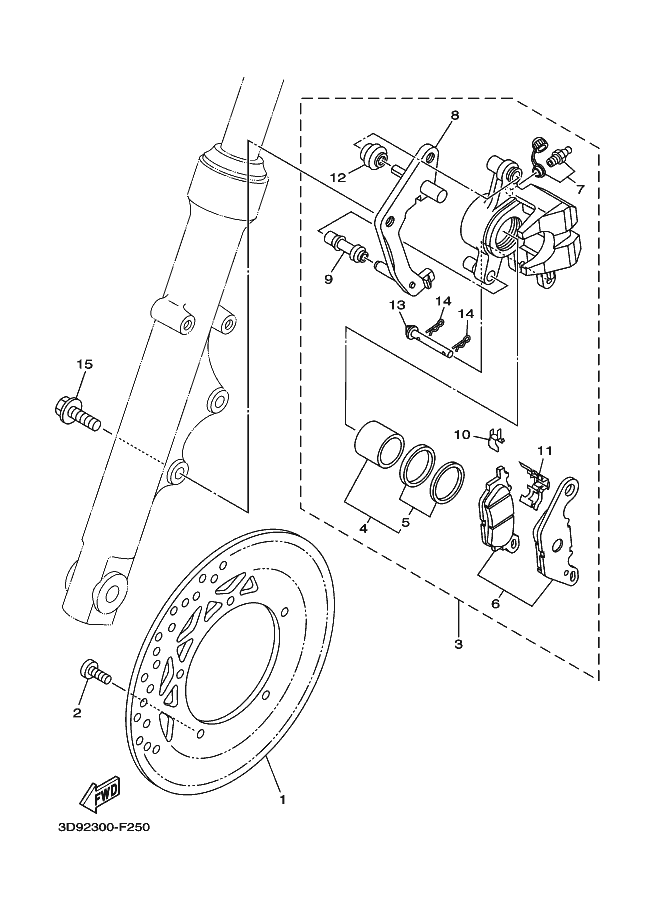 8
12
7
9
13
14
14
15
10
11
4
5
6
3
2
1
FWD
3D92300-F250