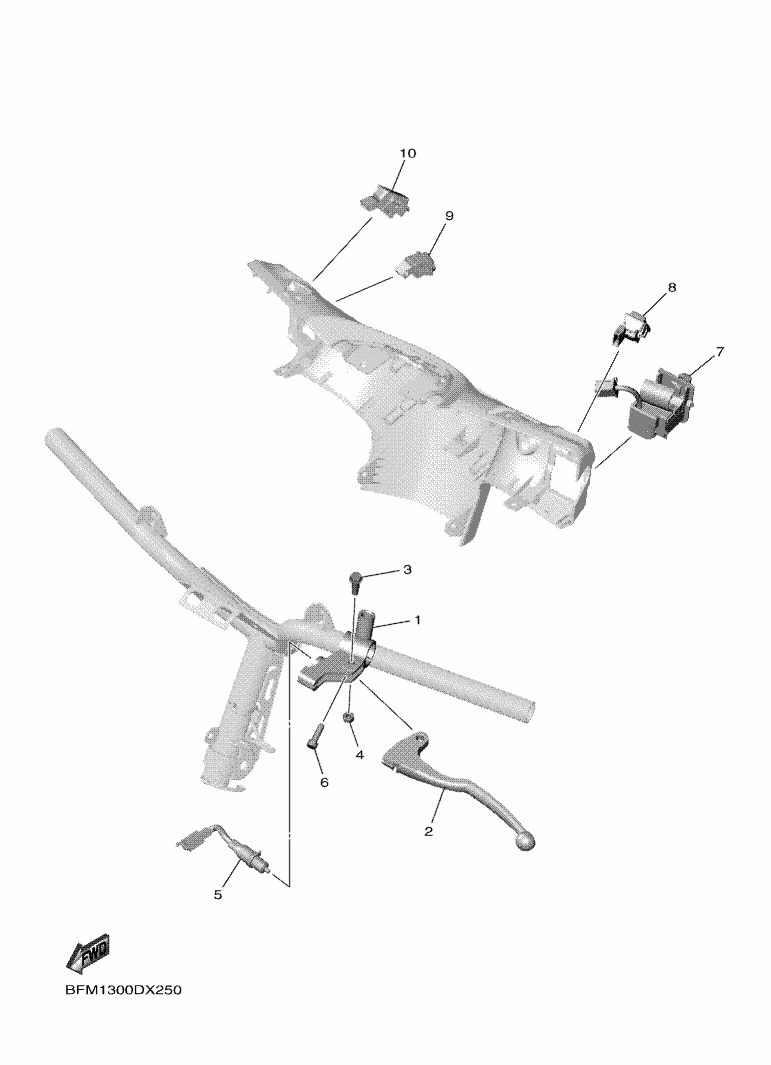 10
9
8
7
3
1
4
6
2
5
FWD
BFM1300DX250