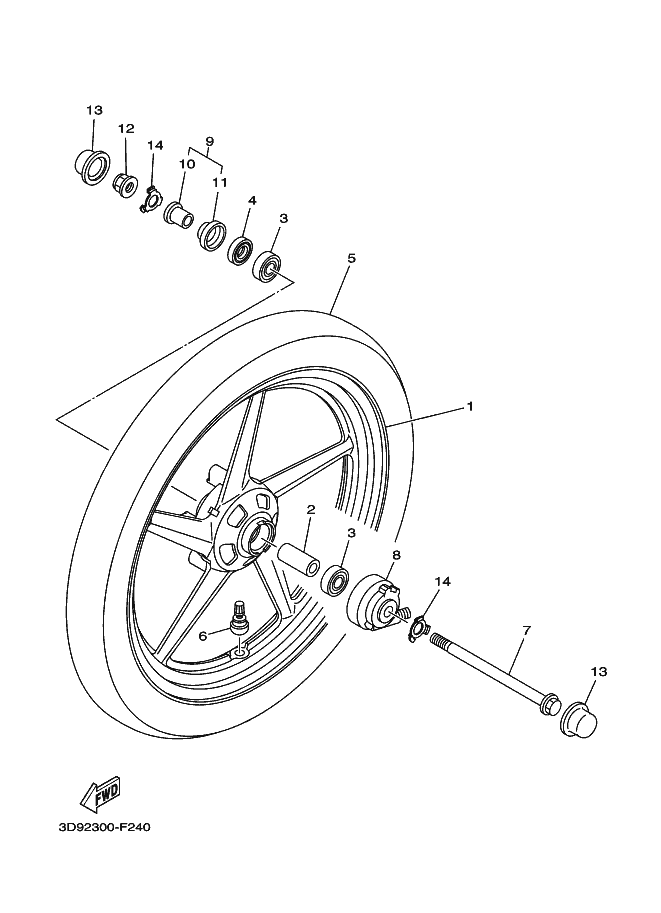 13
12
14
9
10
11
4
3
5
1
2
3
8
14
6
7
13
FWD
3D92300-F240