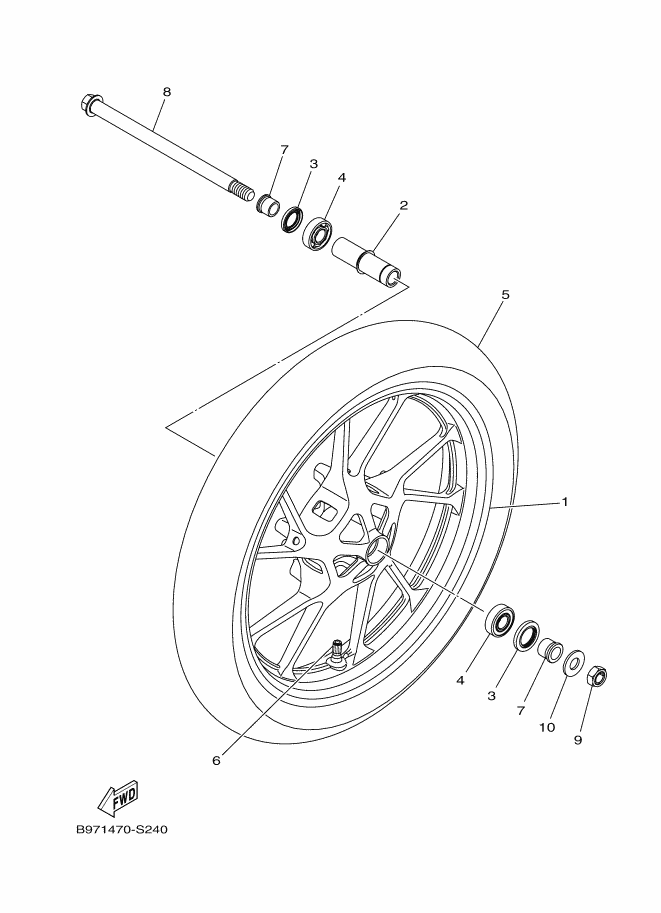 8
7
3
4
2
5
1
4
3
7
10
9
6
FWD
B971470-S240