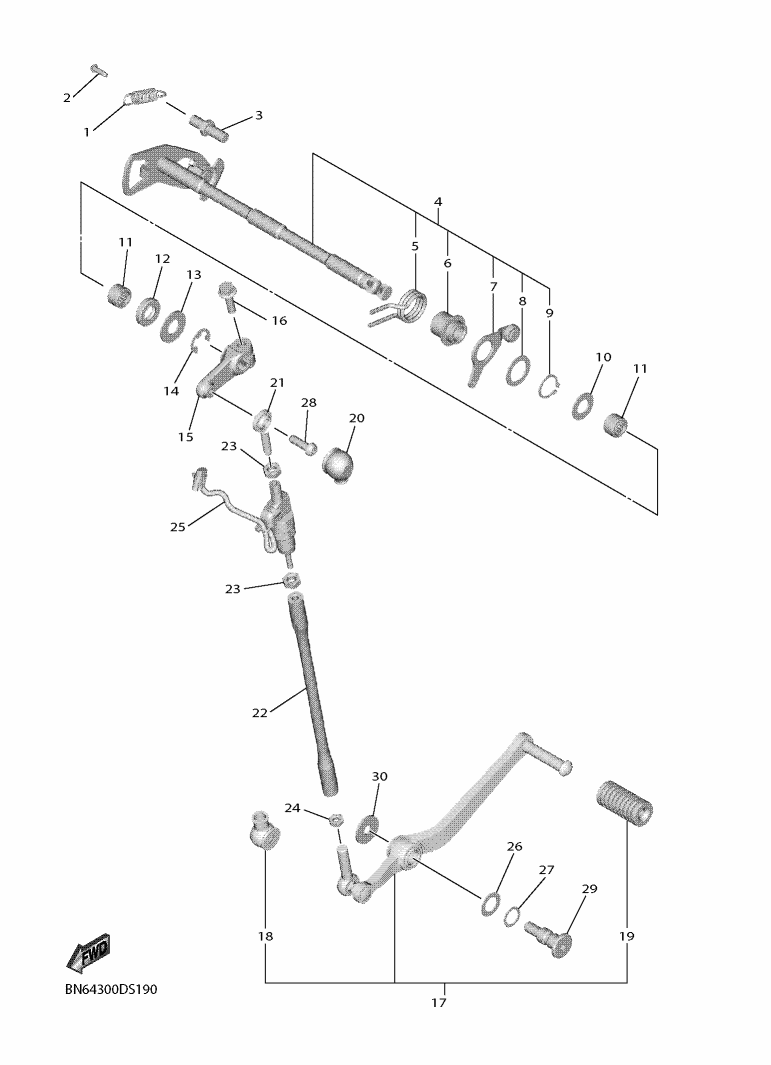 2
1
3
4
5
6
7
8
9
11
12
13
16
14
15
21
28
20
23
25
10
11
23
22
30
24
26
27
29
18
19
17
FWD
BN64300DS190