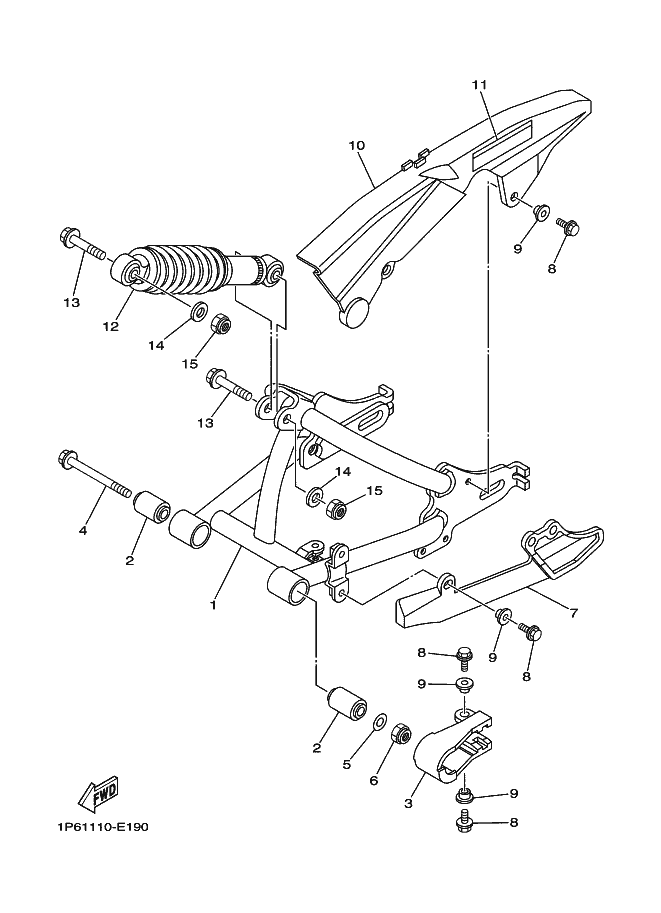 11
10
9
8
13
12
14
15
13
14
15
4
2
1
7
9
8
8
9
2
5
6
3
9
8
FWD
1P61110-E190