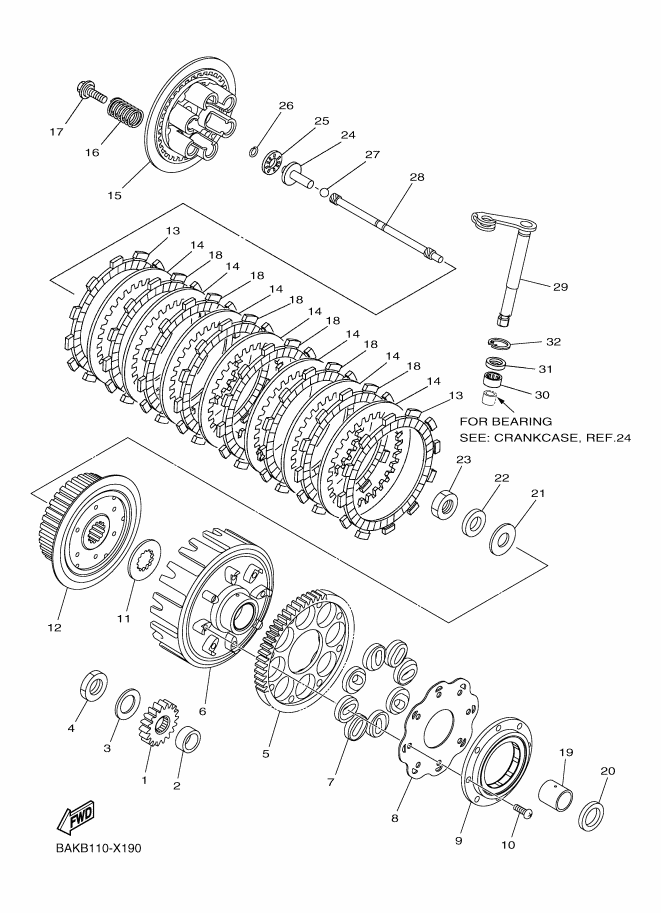 17
16
15
26
25
24
27
28
13
14
18
14
18
14
18
14
18
14
18
14
18
14
13
29
32
31
30
FOR BEARING
SEE: CRANKCASE, REF.24
23
22
21
12
11
6
5
4
3
1
2
7
8
9
10
19
20
FWD
BAKB110-X190