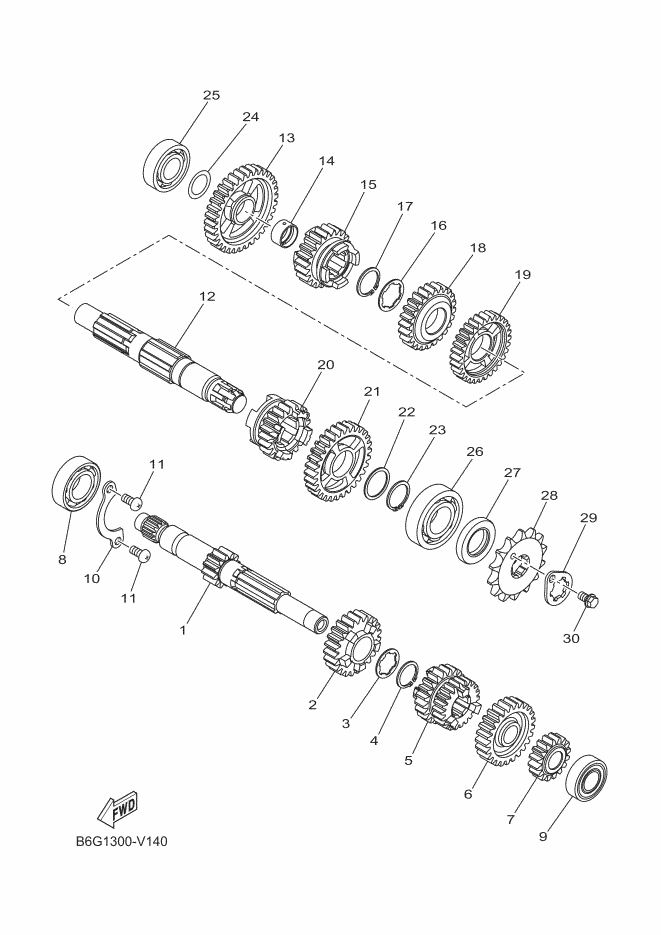 25
24
13
14
15
17
16
18
19
12
20
21
22
23
26
27
28
29
11
8
10
11
1
30
2
3
4
5
6
7
9
FWD
B6G1300-V140