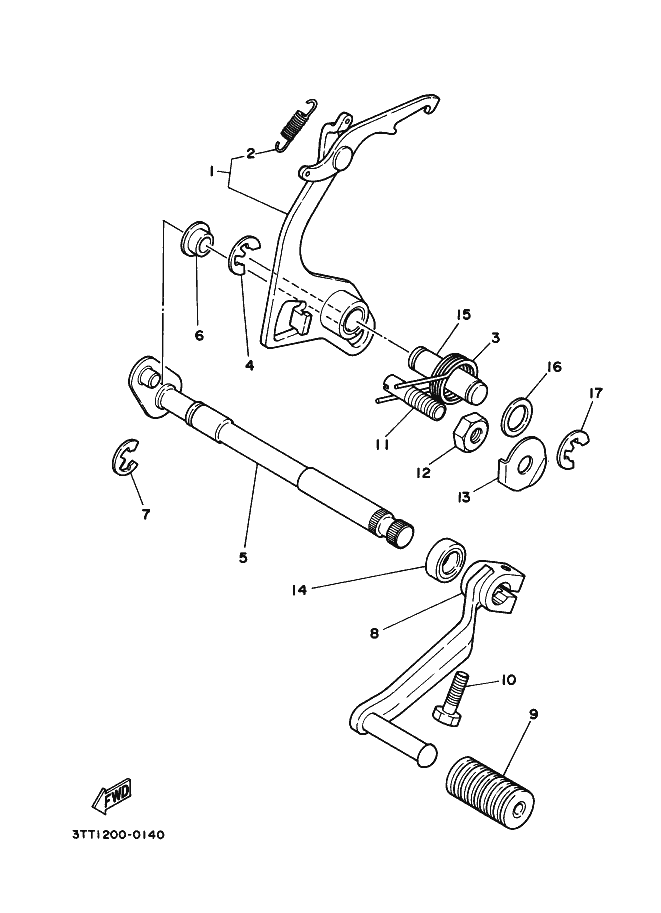 2
1
6
4
15
3
16
17
11
12
13
7
5
14
8
10
9
FWD
3TT1200-0140