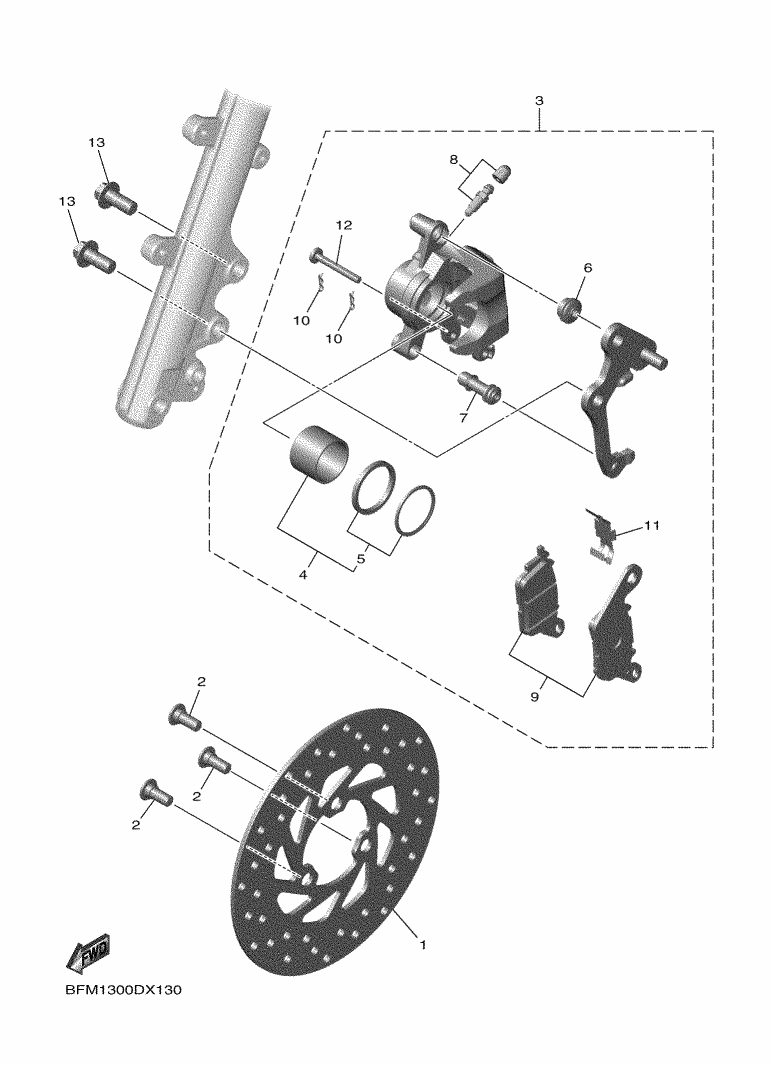 3
13
8
13
12
6
10
10
7
11
4
5
9
2
2
2
1
FWD
BFM1300DX130