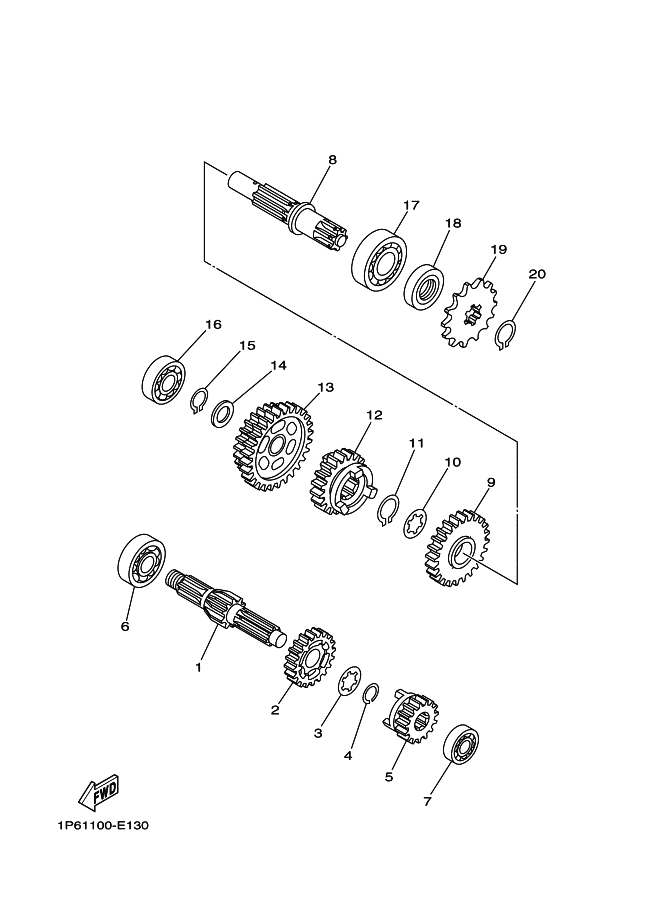 8
17
18
19
20
16
15
14
13
12
11
10
9
6
1
2
3
4
5
7
FWD
1P61100-E130