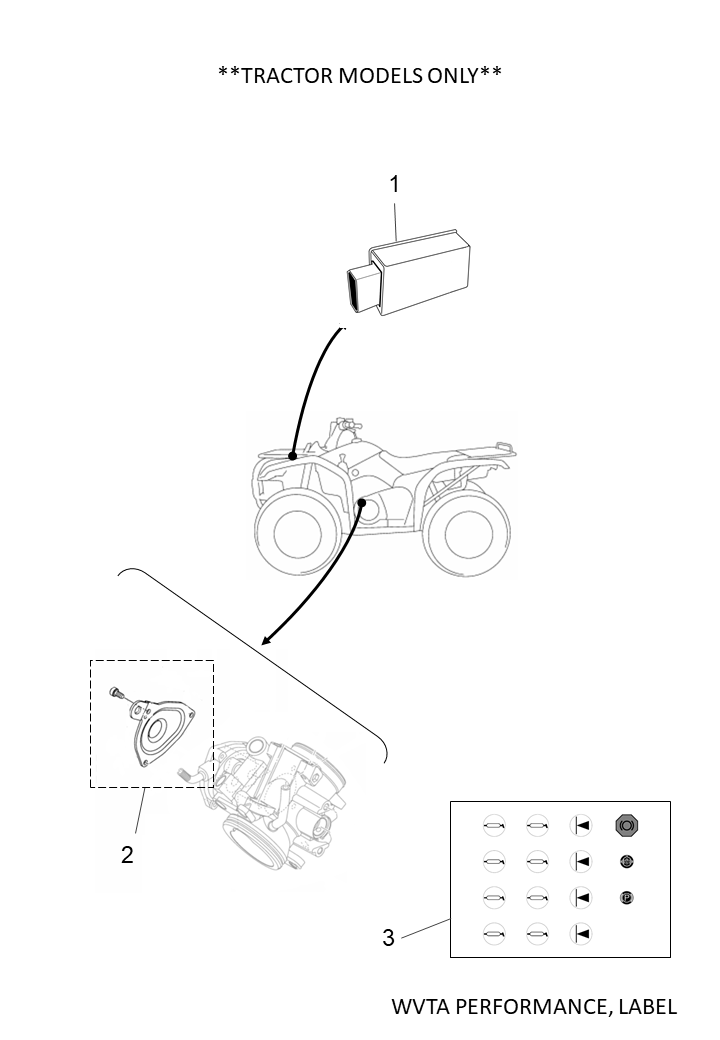 **TRACTOR MODELS ONLY**

1

2

3

WVTA PERFORMANCE, LABEL