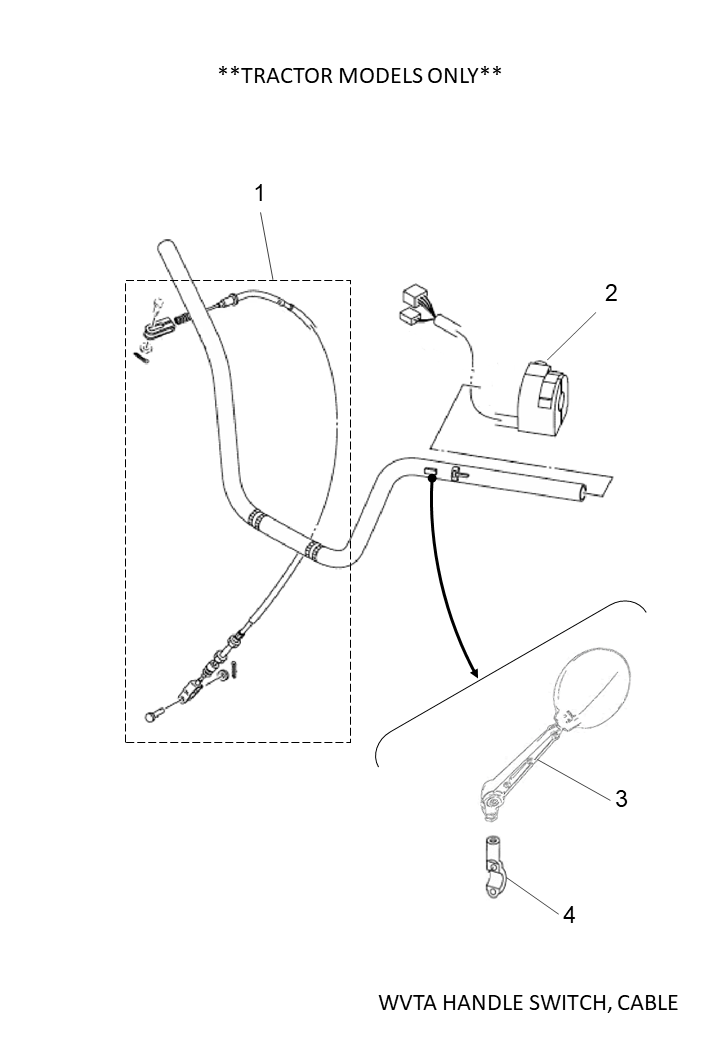 **TRACTOR MODELS ONLY**

1

2

3

4

WVTA HANDLE SWITCH, CABLE