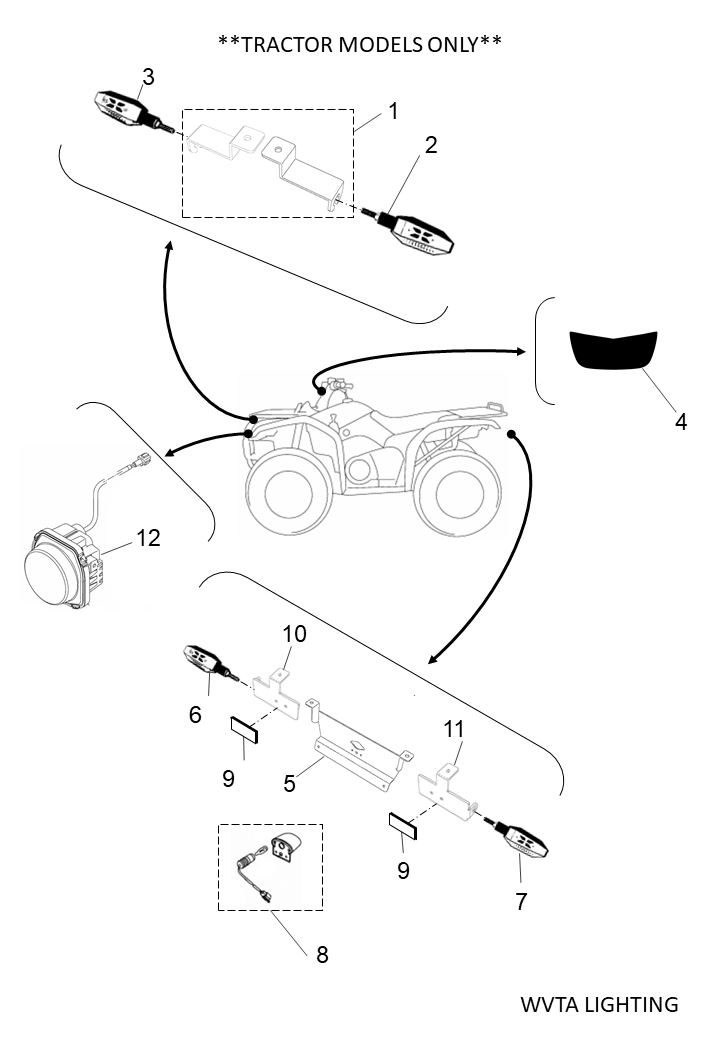 **TRACTOR MODELS ONLY**

3
1
2
4
12
10
6
9
5
11
9
7
8

WVTA LIGHTING