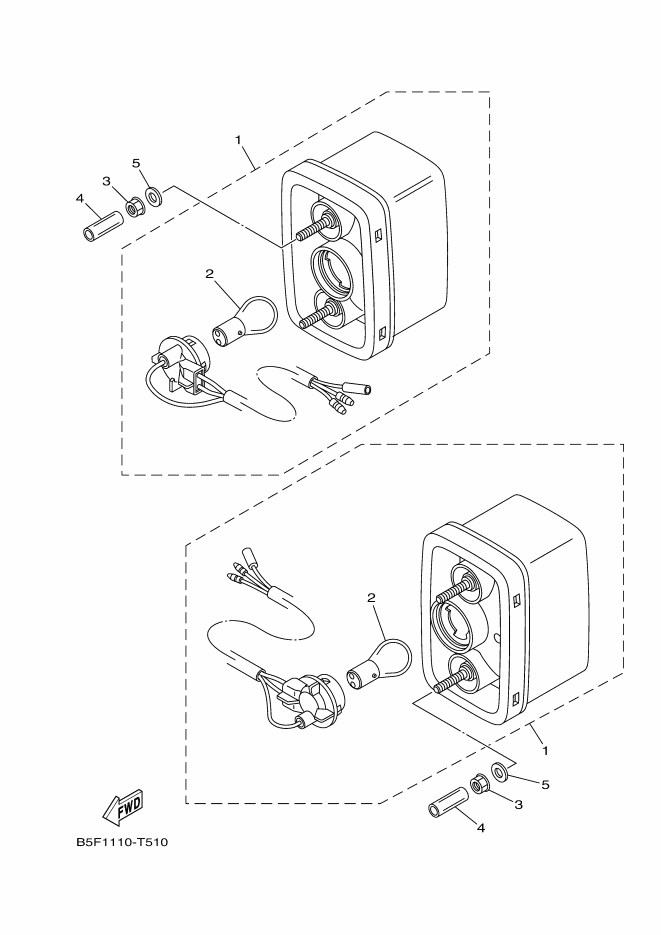 1
5
3
4
2
2
1
5
3
4
FWD
B5F1110-T510