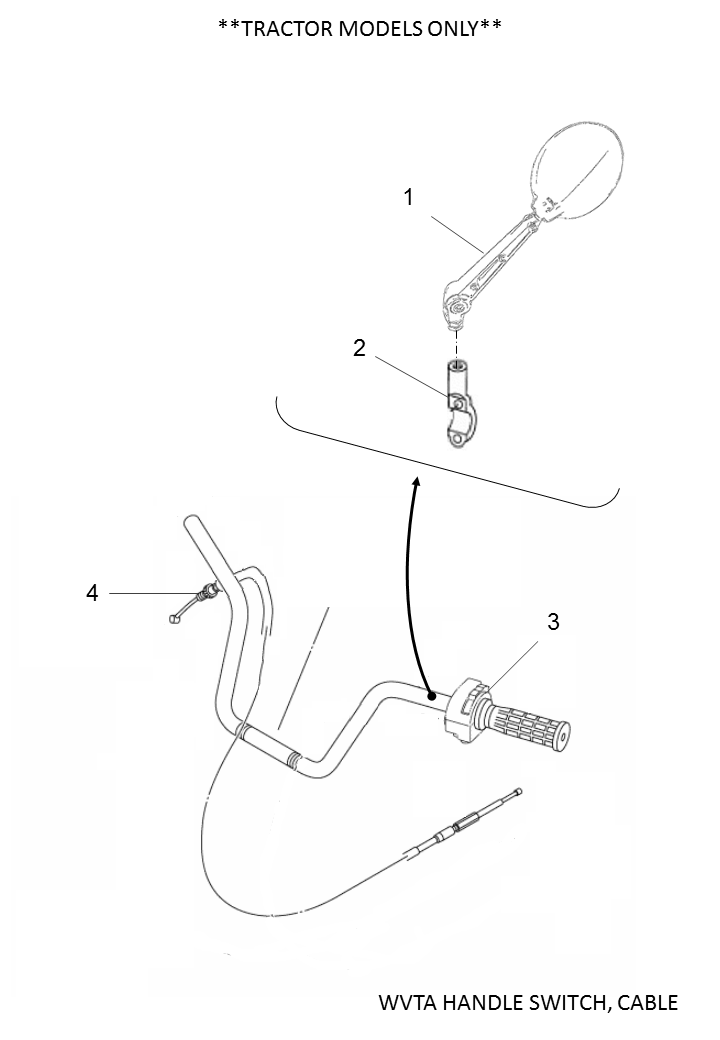 **TRACTOR MODELS ONLY**

1

2

4

3

WVTA HANDLE SWITCH, CABLE