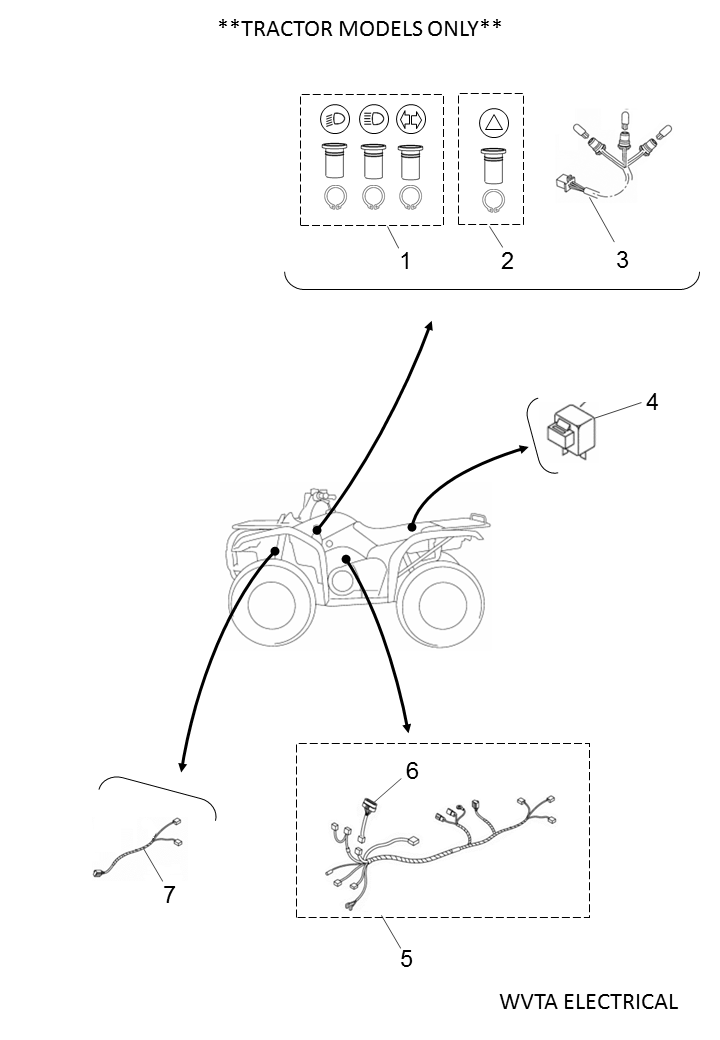 **TRACTOR MODELS ONLY**

1
2
3
4
6
7
5

WVTA ELECTRICAL