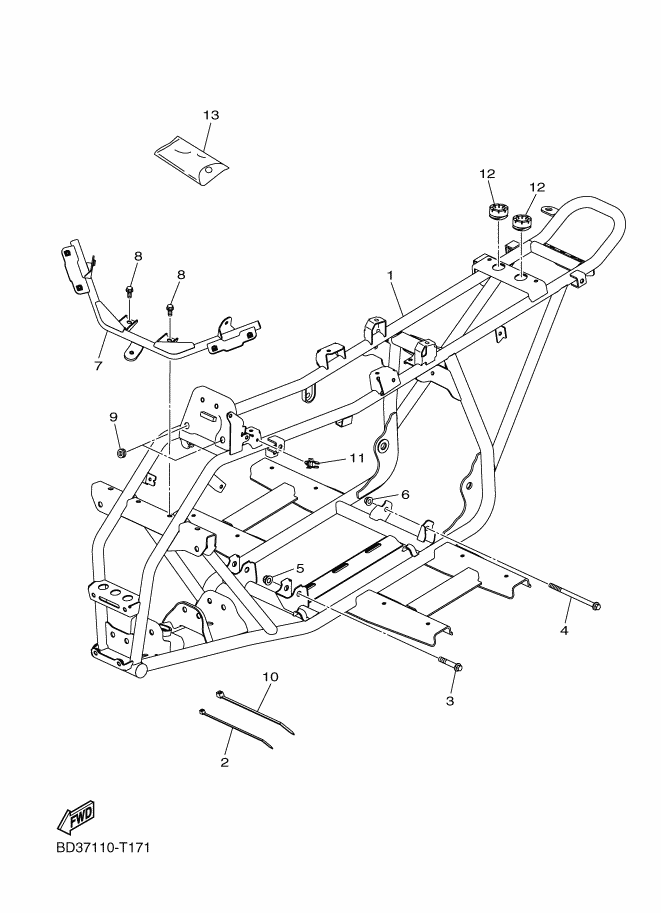 13
12
12
8
8
1
7
9
11
6
5
4
3
10
2
FWD
BD37110-T171