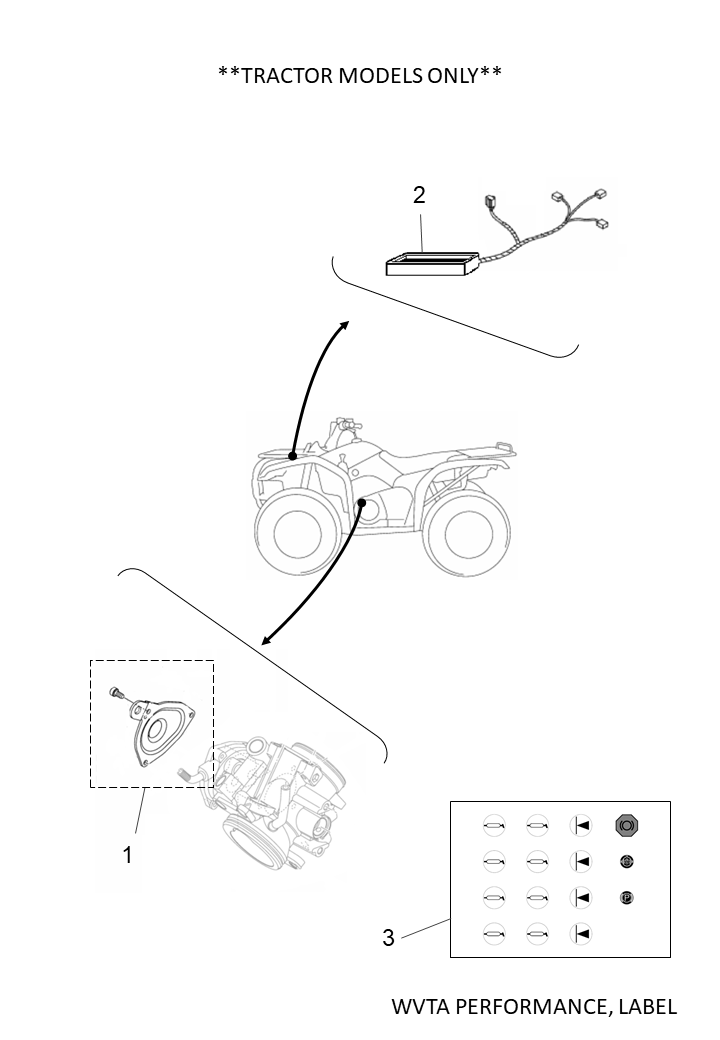 **TRACTOR MODELS ONLY**

2

1

3

WVTA PERFORMANCE, LABEL