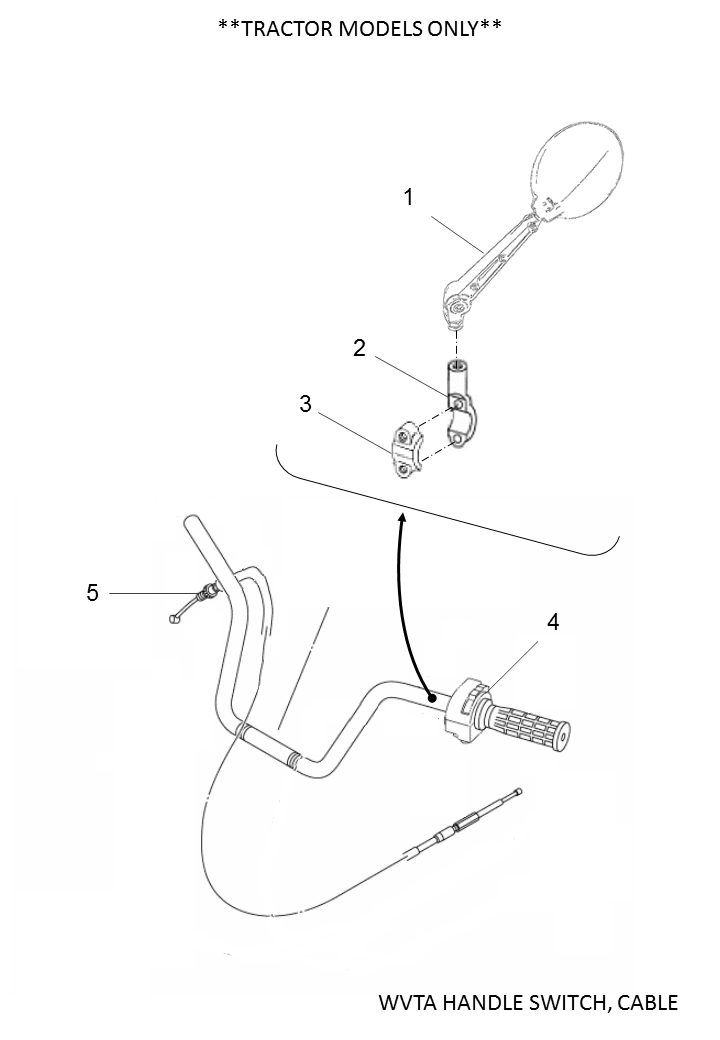 **TRACTOR MODELS ONLY**

1

2

3

5

4

WVTA HANDLE SWITCH, CABLE