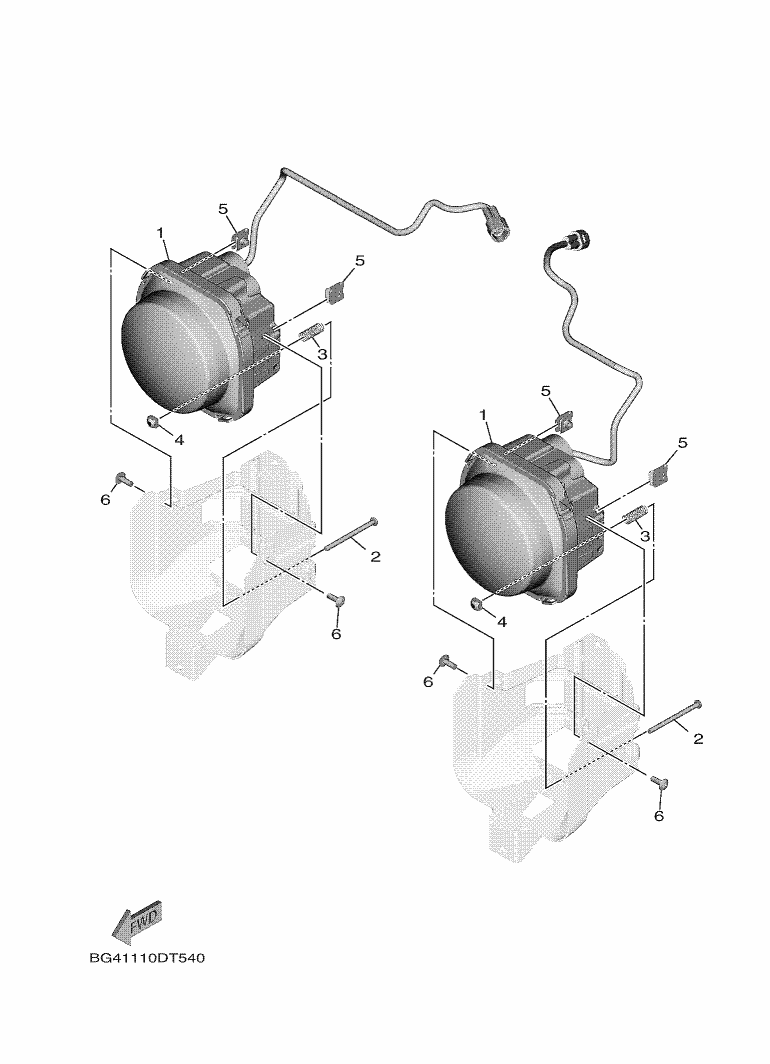 5
1
5
3
4
6
2
6
5
1
5
3
4
6
2
6
FWD
BG41110DT540