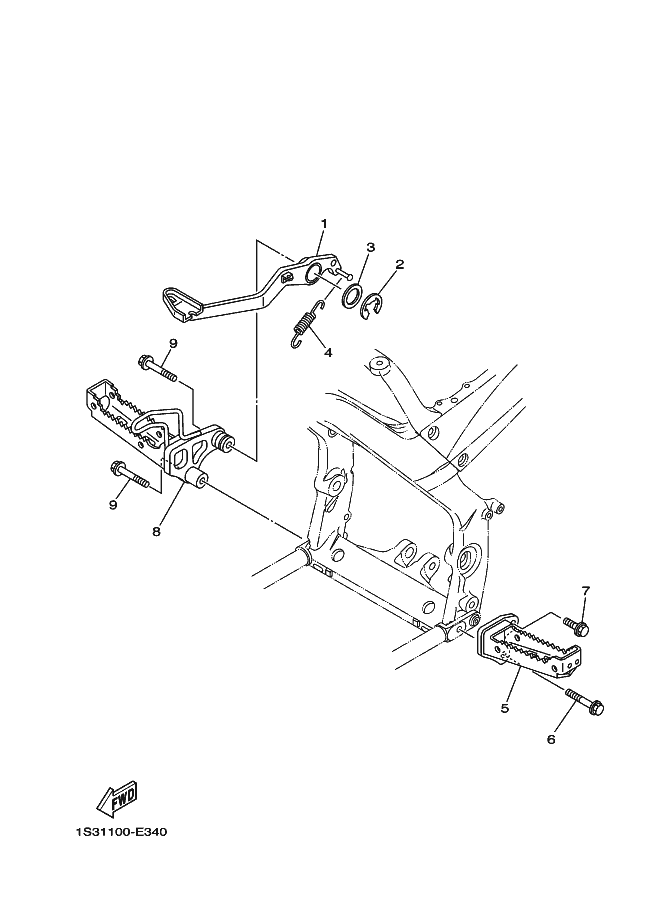 1
3
2
4
9
9
8
7
5
6
FWD
1S31100-E340